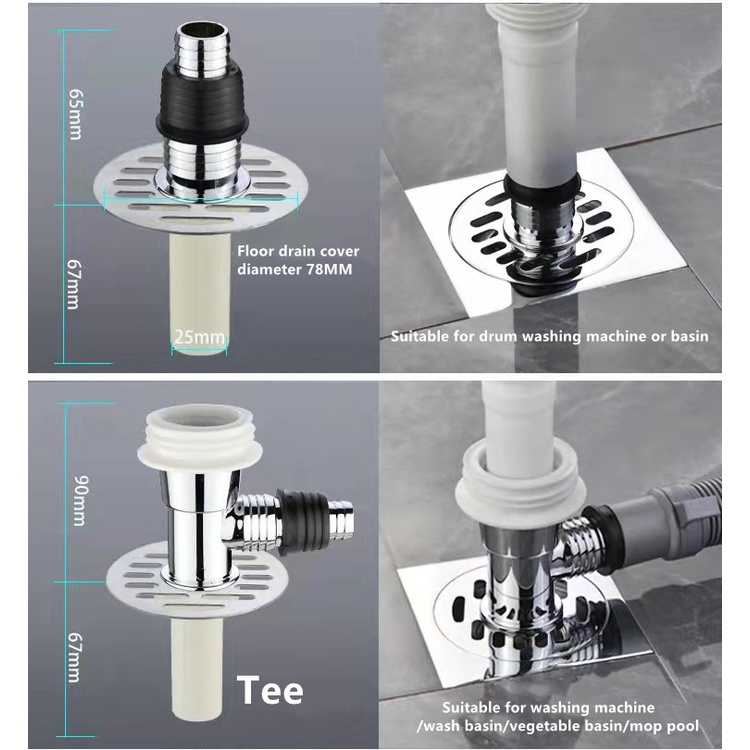 65mm

67mm

Floor drain cover diameter 78MM

25mm

Suitable for drum washing machine or basin

90mm

67mm

Tee

Suitable for washing machine /wash basin/vegetable basin/mop pool