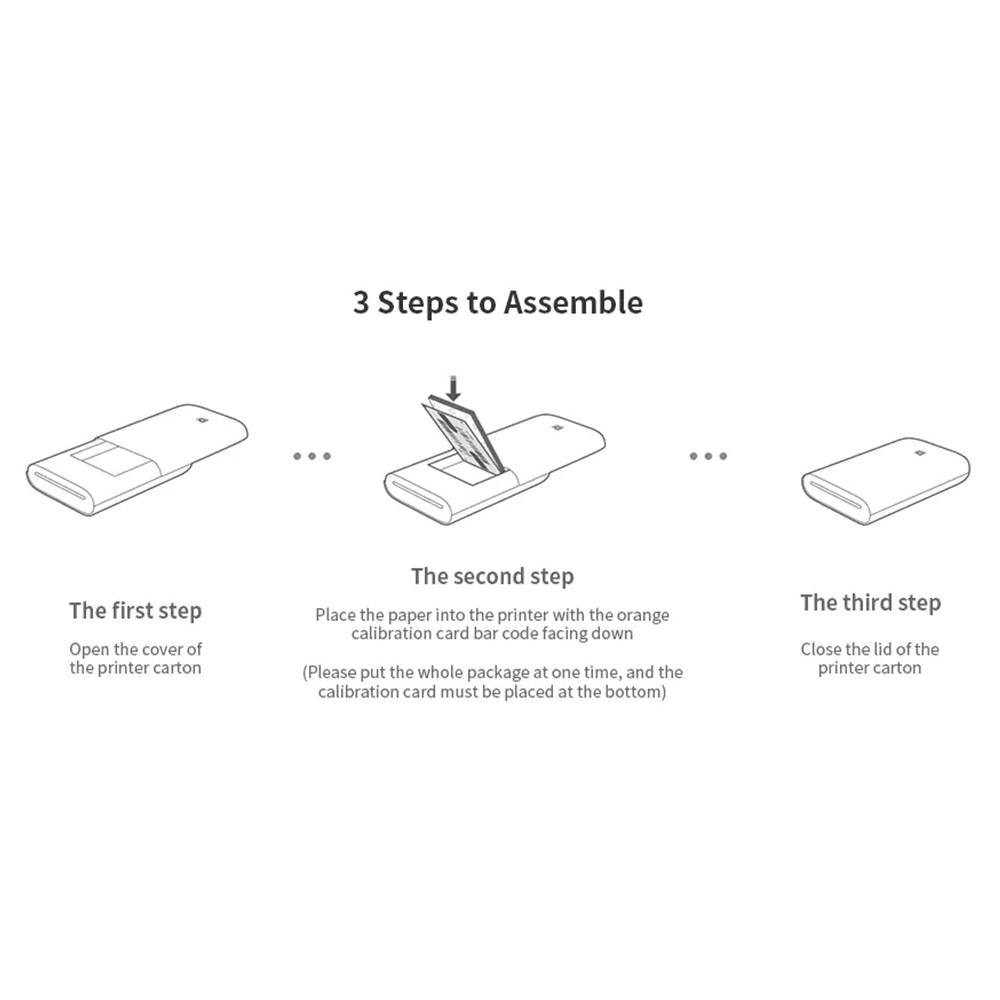 3 Steps to Assemble

The first step

Open the cover of the printer carton

The second step

Place the paper into the printer with the orange calibration card bar code facing down

(Please put the whole package at one time, and the calibration card must be placed at the bottom)

The third step

Close the lid of the printer carton