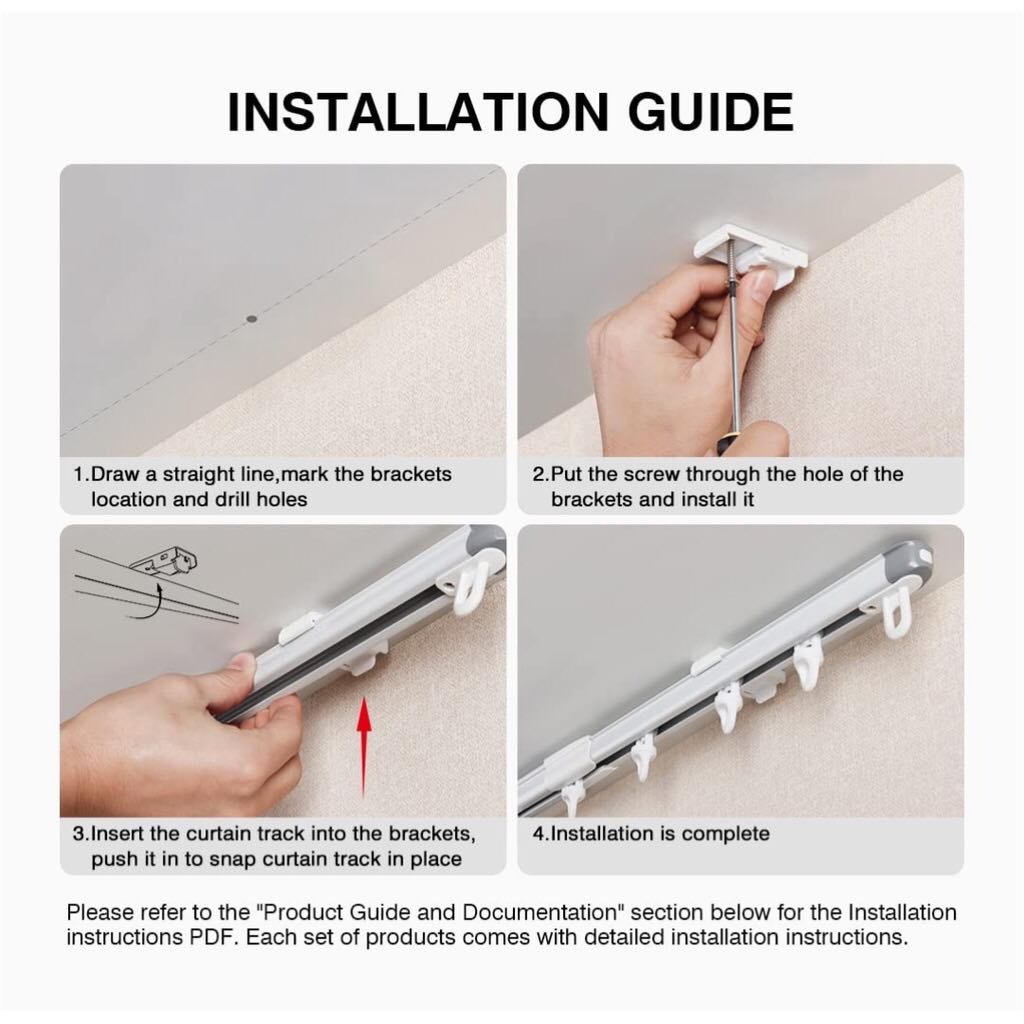 INSTALLATION GUIDE

1.Draw a straight line,mark the brackets location and drill holes

2.Put the screw through the hole of the brackets and install it

3.Insert the curtain track into the brackets, push it in to snap curtain track in place

4.Installation is complete

Please refer to the "Product Guide and Documentation" section below for the Installation instructions PDF. Each set of products comes with detailed installation instructions.