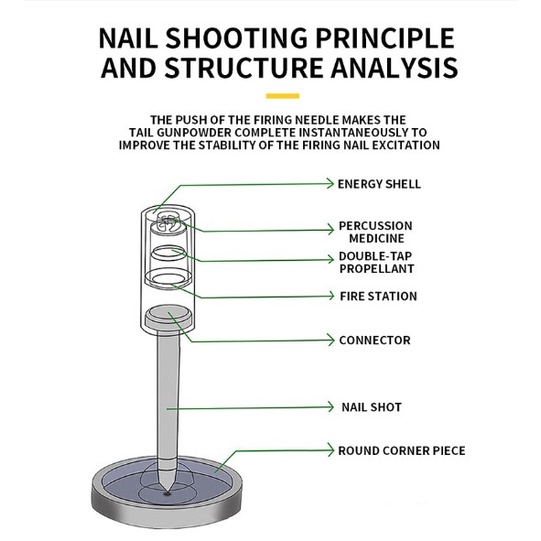 NAIL SHOOTING PRINCIPLE AND STRUCTURE ANALYSIS

THE PUSH OF THE FIRING NEEDLE MAKES THE TAIL GUNPOWDER COMPLETE INSTANTANEOUSLY TO IMPROVE THE STABILITY OF THE FIRING NAIL EXCITATION

ENERGY SHELL

PERCUSSION MEDICINE

DOUBLE-TAP PROPELLANT

FIRE STATION

CONNECTOR

NAIL SHOT

ROUND CORNER PIECE