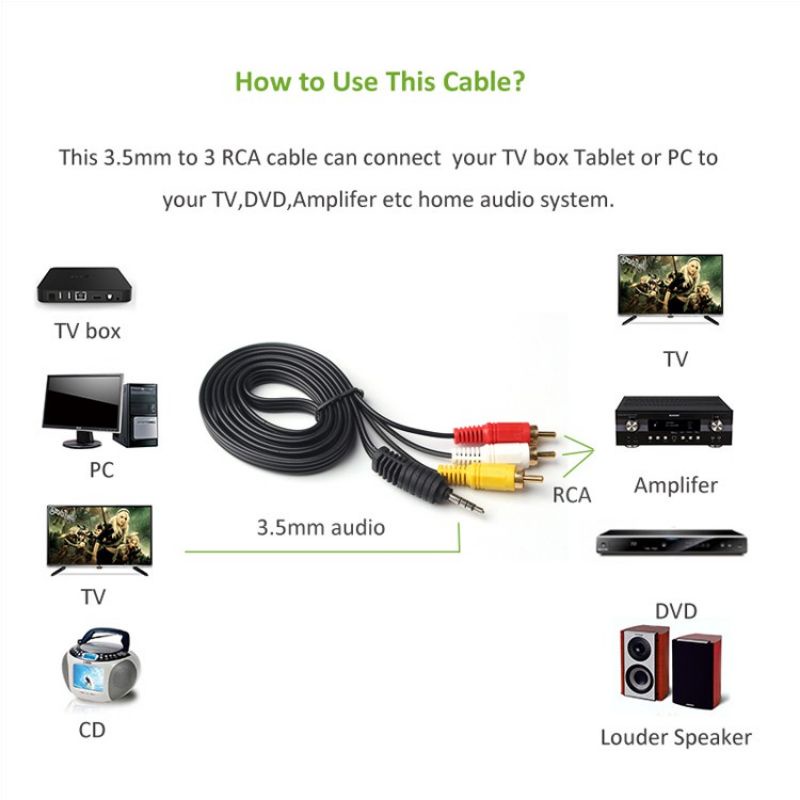 How to Use This Cable?

This 3.5mm to 3 RCA cable can connect your TV box Tablet or PC to your TV,DVD,Amplifer etc home audio system.

TV box

PC

TV

CD

3.5mm audio

RCA

TV

Amplifer

DVD

Louder Speaker