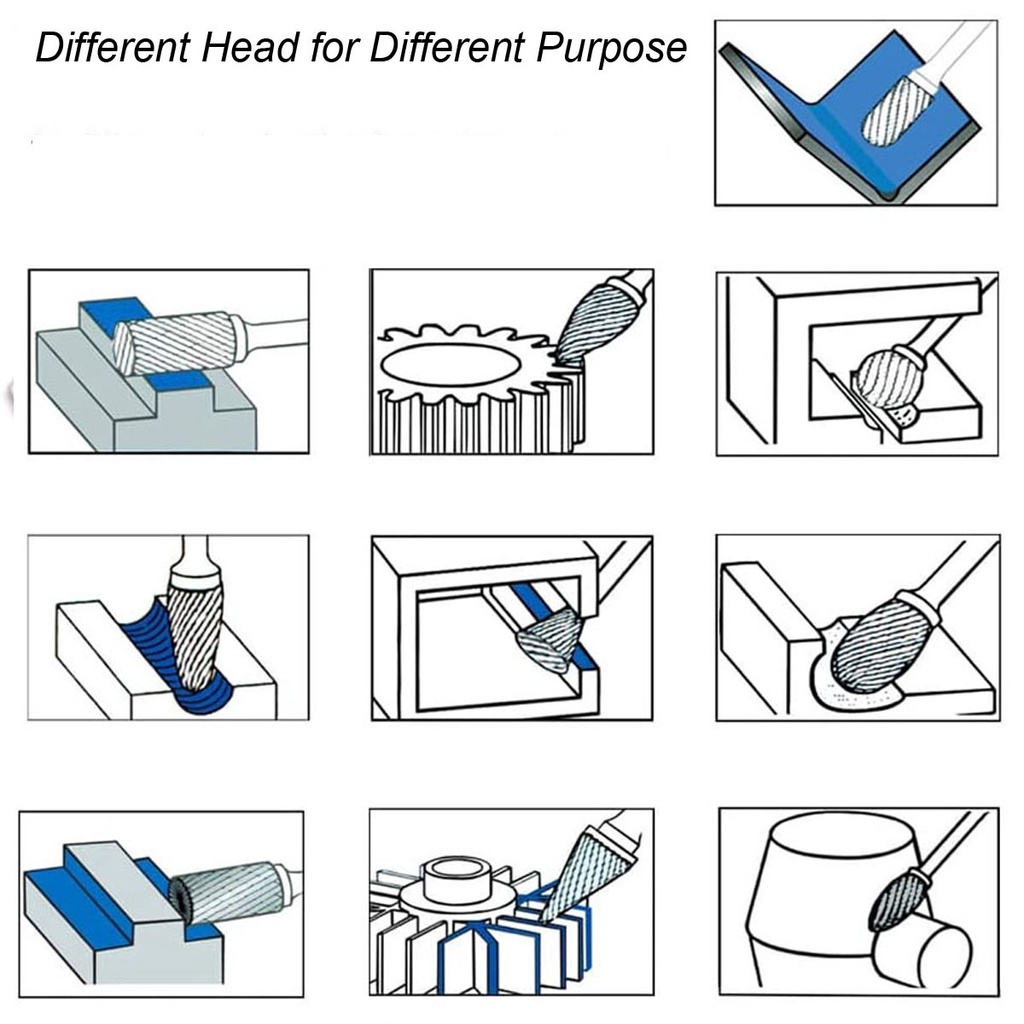 Different Head for Different Purpose