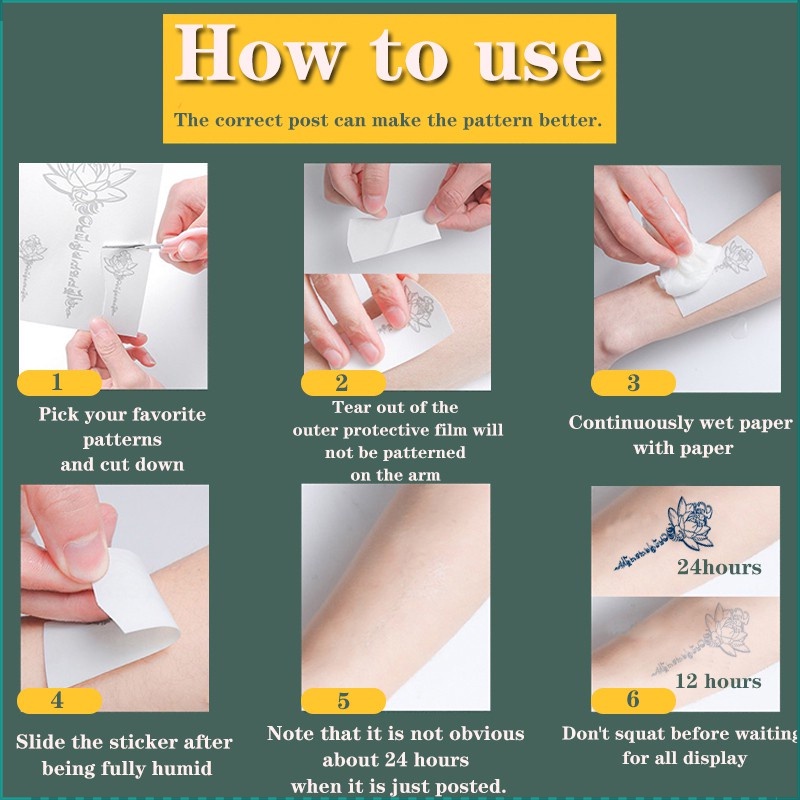 How to use

The correct post can make the pattern better.

1
Pick your favorite patterns and cut down

2
Tear out of the outer protective film will not be patterned on the arm

3
Continuously wet paper with paper

4
Slide the sticker after being fully humid

5
Note that it is not obvious about 24 hours when it is just posted.

24hours

12 hours

6
Don't squat before waiting for all display