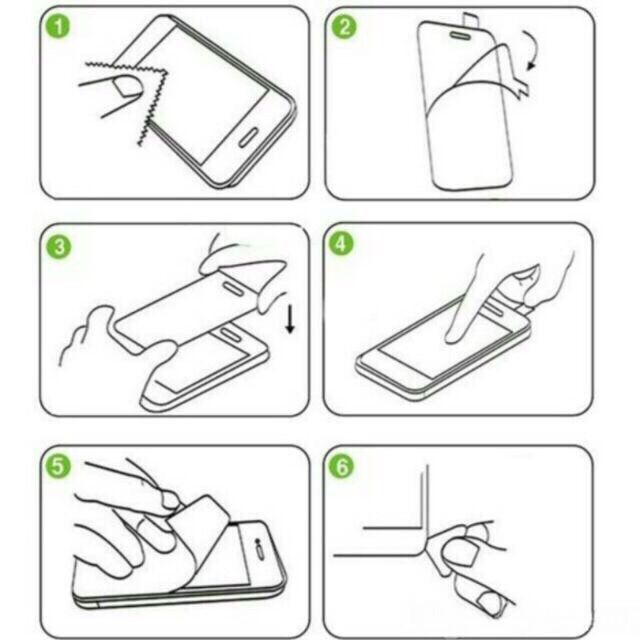 1

2

3

4

5

6