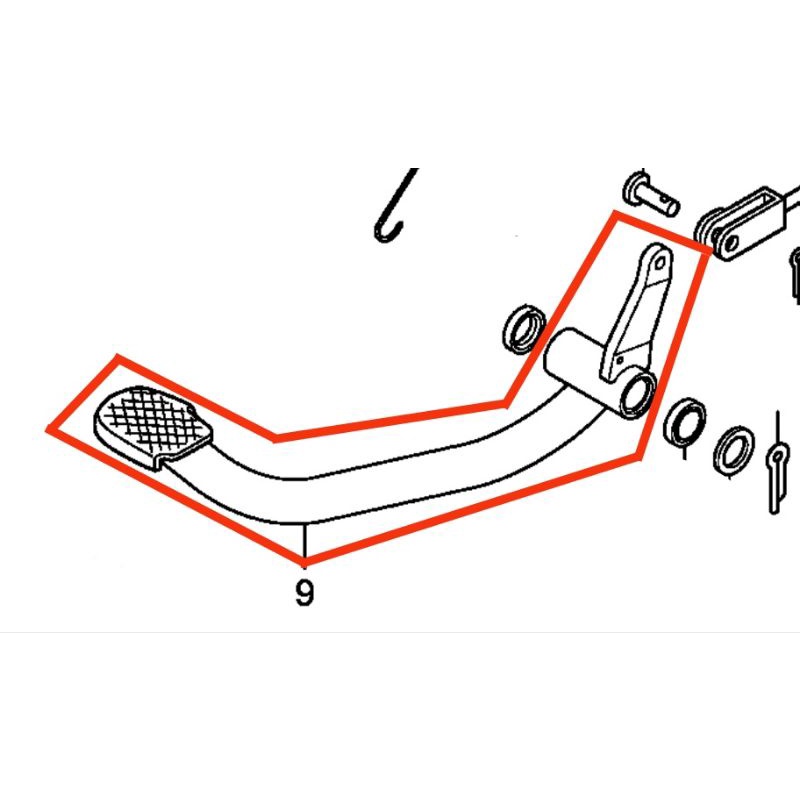 9