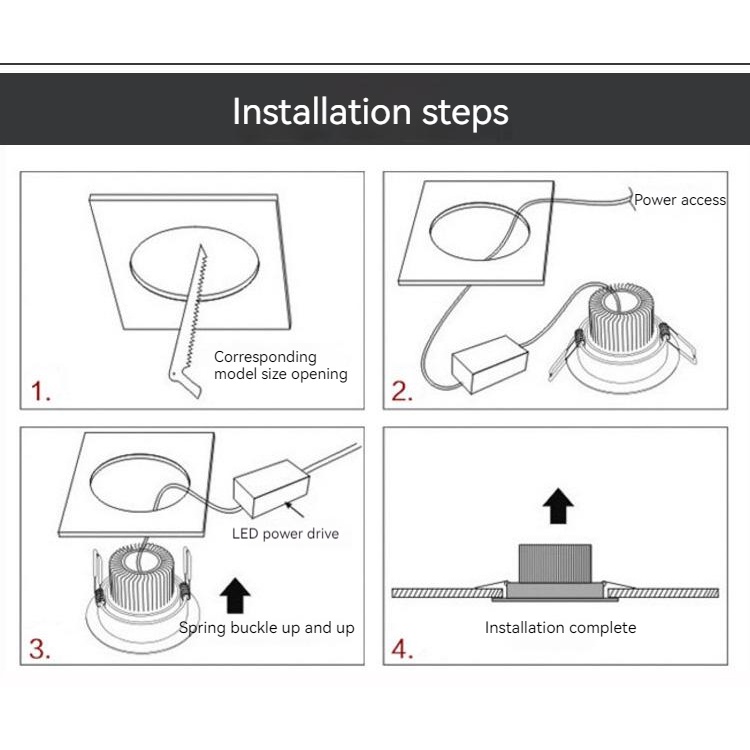 Installation steps

Corresponding model size opening

1.

Power access

2.

LED power drive

Spring buckle up and up

3.

Installation complete

4.