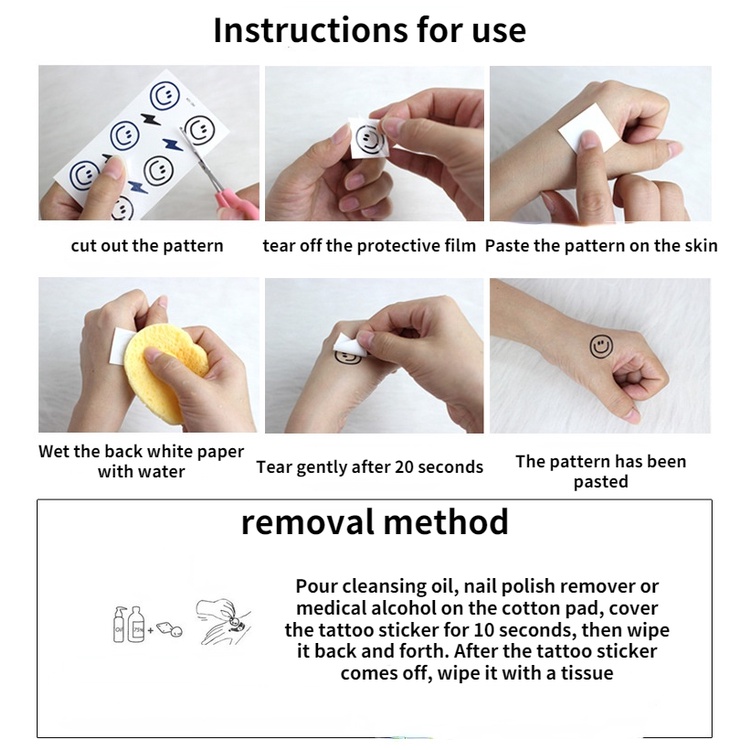 Instructions for use

cut out the pattern

tear off the protective film

Paste the pattern on the skin

Wet the back white paper with water

Tear gently after 20 seconds

The pattern has been pasted

removal method

Oil 75%

Pour cleansing oil, nail polish remover or medical alcohol on the cotton pad, cover the tattoo sticker for 10 seconds, then wipe it back and forth. After the tattoo sticker comes off, wipe it with a tissue