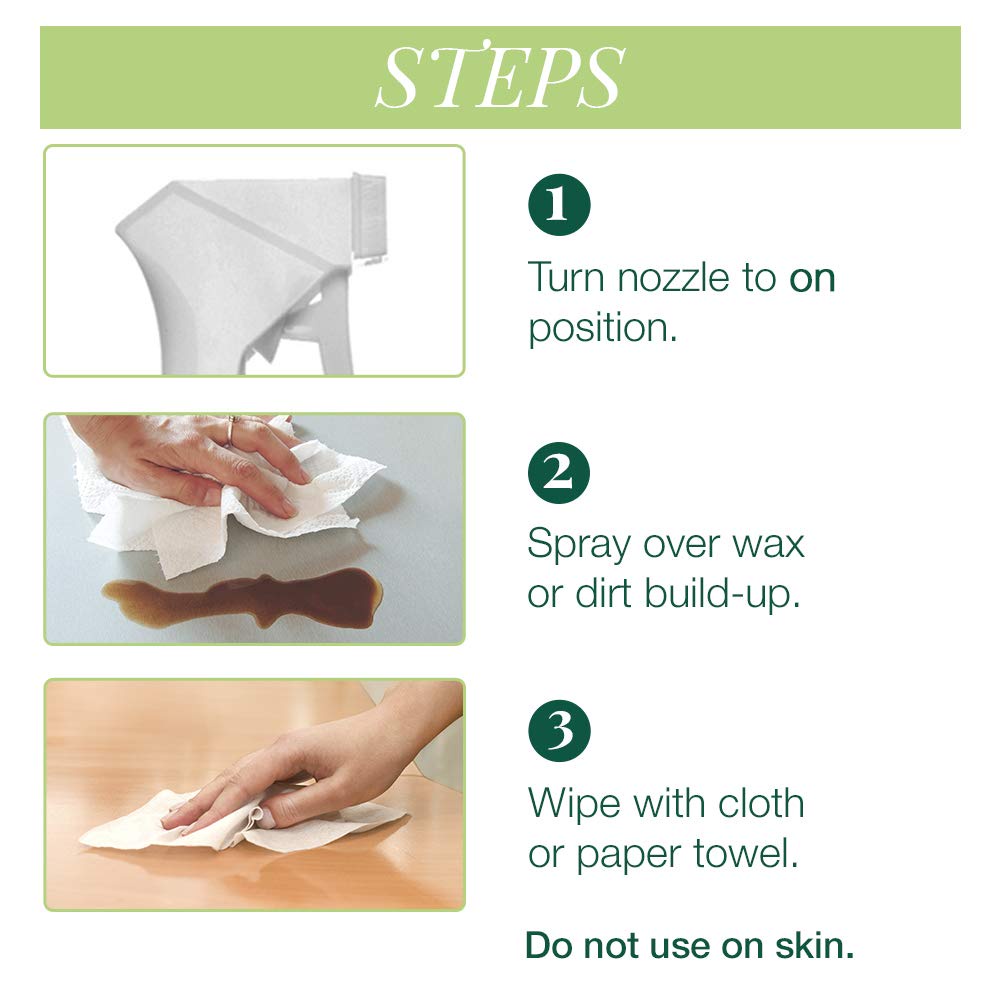 STEPS

1

Turn nozzle to on position.

2

Spray over wax or dirt build-up.

3

Wipe with cloth or paper towel.

Do not use on skin.