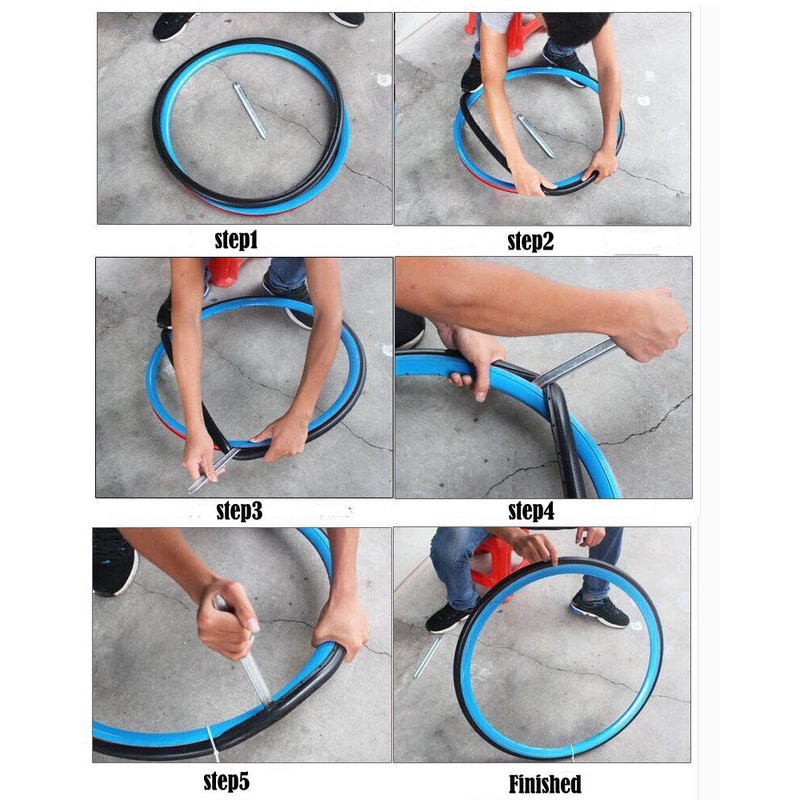 step1

step2

step3

step4

step5

Finished