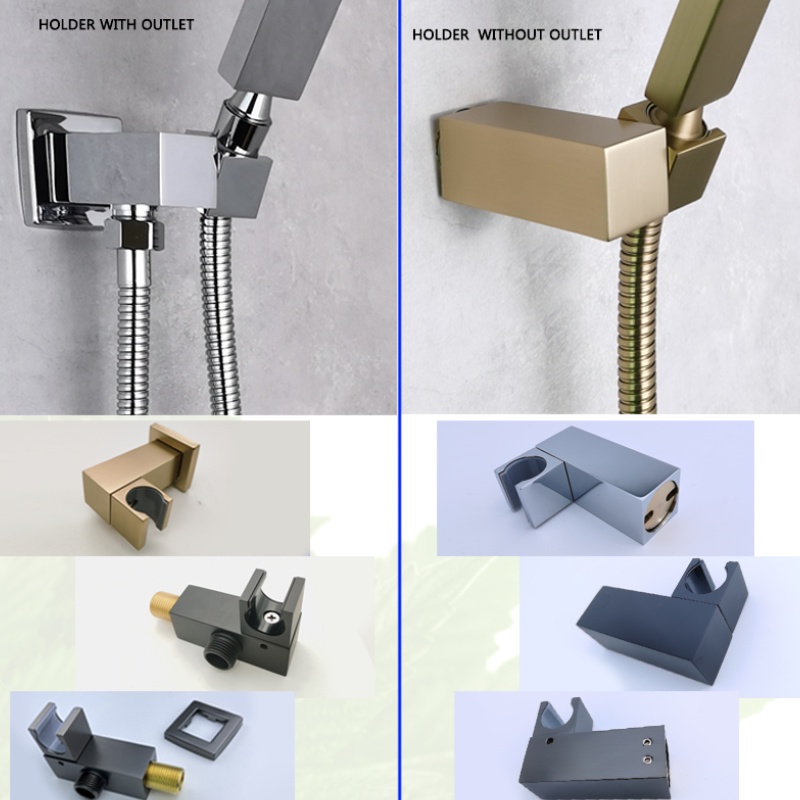 HOLDER WITH OUTLET

HOLDER  WITHOUT OUTLET