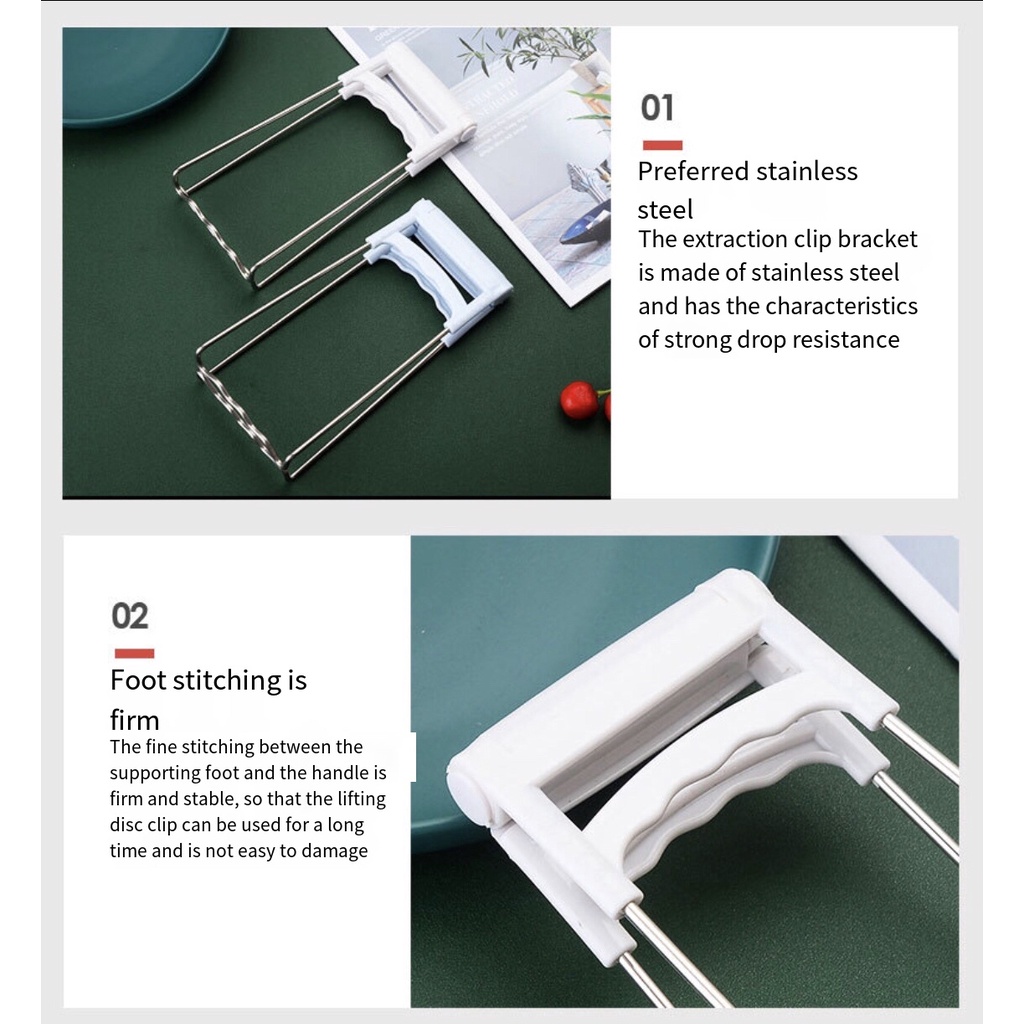 01

Preferred stainless steel

The extraction clip bracket is made of stainless steel and has the characteristics of strong drop resistance

02

Foot stitching is firm

The fine stitching between the supporting foot and the handle is firm and stable, so that the lifting disc clip can be used for a long time and is not easy to damage