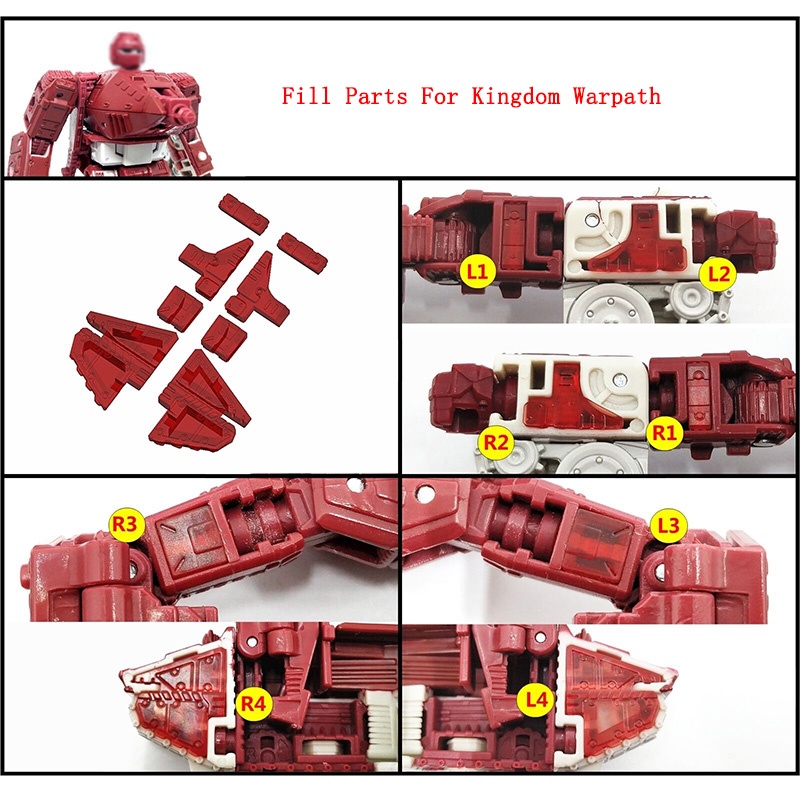 Fill Parts For Kingdom Warpath

L1
L2
R2
R1
R3
L3
R4
L4