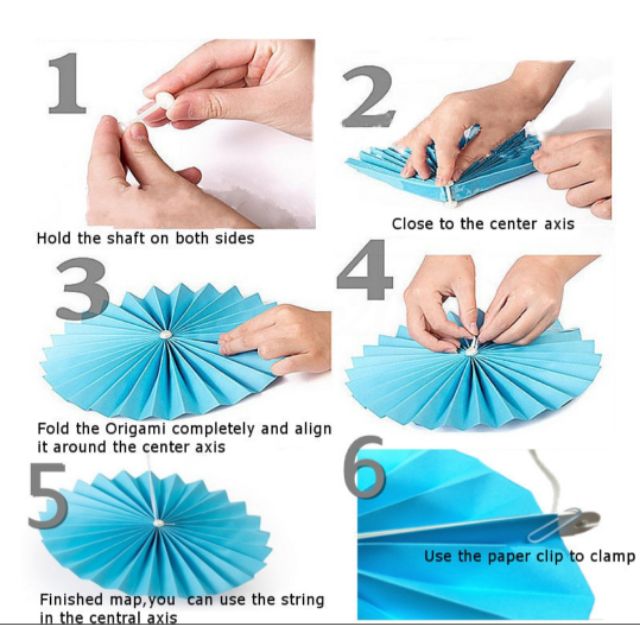 1

Hold the shaft on both sides

2

Close to the center axis

3

Fold the Origami completely and align it around the center axis

4

5

Finished map,you can use the string in the central axis

6

Use the paper clip to clamp