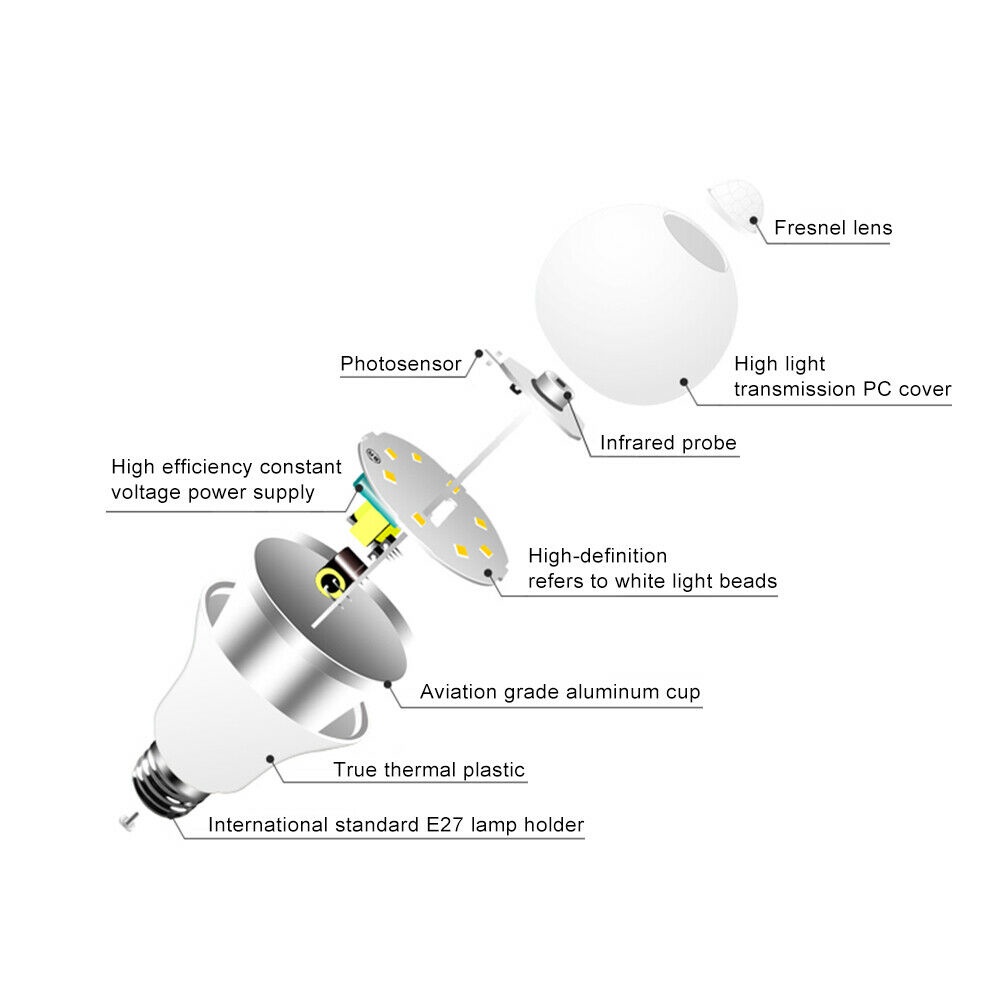 Fresnel lens

Photosensor

High light transmission PC cover

Infrared probe

High efficiency constant voltage power supply

High-definition refers to white light beads

Aviation grade aluminum cup

True thermal plastic

International standard E27 lamp holder