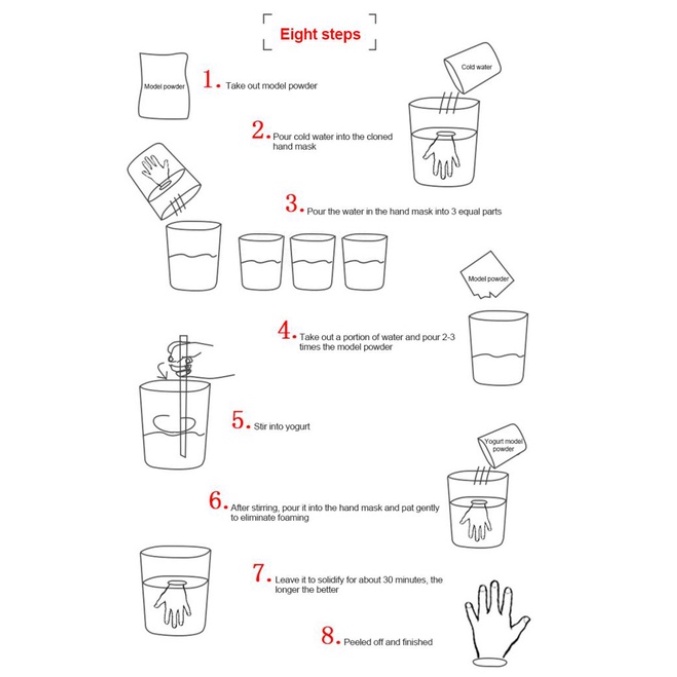 Eight steps

Model powder

1. Take out model powder

Cold water

2. Pour cold water into the cloned hand mask

3. Pour the water in the hand mask into 3 equal parts

Model powder

4. Take out a portion of water and pour 2-3 times the model powder

5. Stir into yogurt

Yogurt model powder

6. After stirring, pour it into the hand mask and pat gently to eliminate foaming

7. Leave it to solidify for about 30 minutes, the longer the better

8. Peeled off and finished