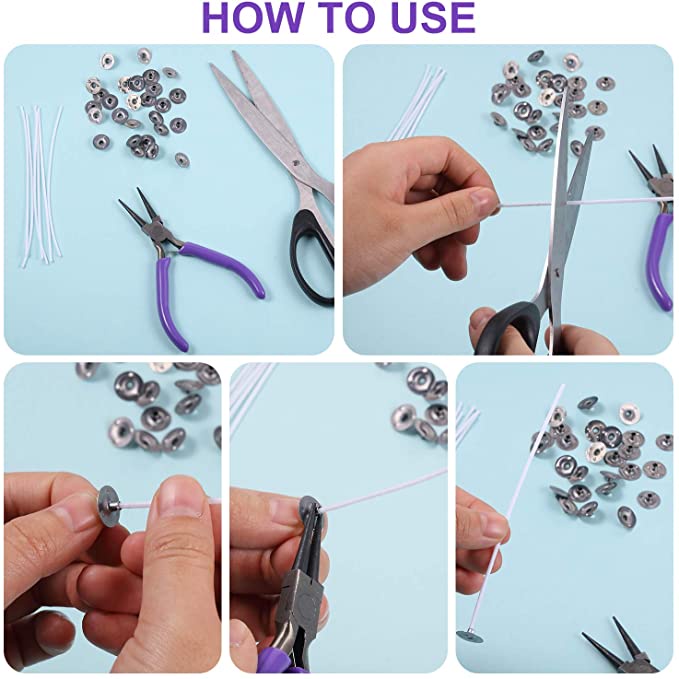 HOW TO USE