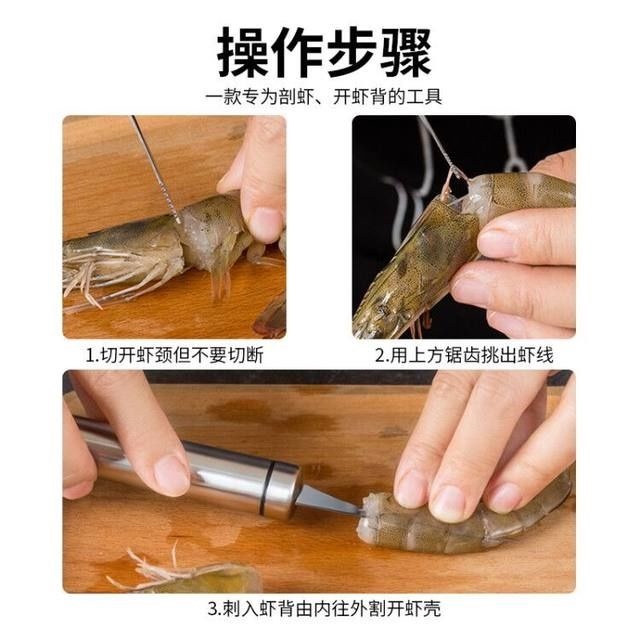 操作步骤

一款专为剖虾、开虾背的工具

1.切开虾颈但不要切断

2.用上方锯齿挑出虾线

3.刺入虾背由内往外割开虾壳