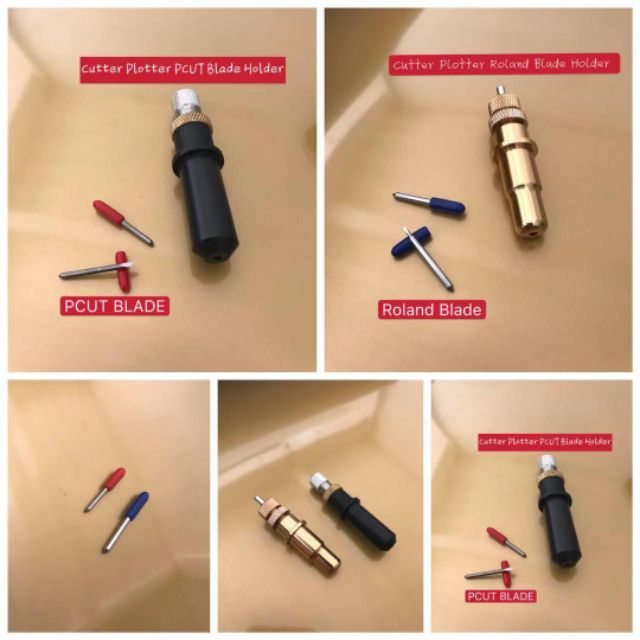 Cutter Plotter PCUT Blade Holder

PCUT BLADE

Cutter Plotter Roland Blade Holder

Roland Blade

Cutter Plotter PCUT Blade Holder

PCUT BLADE