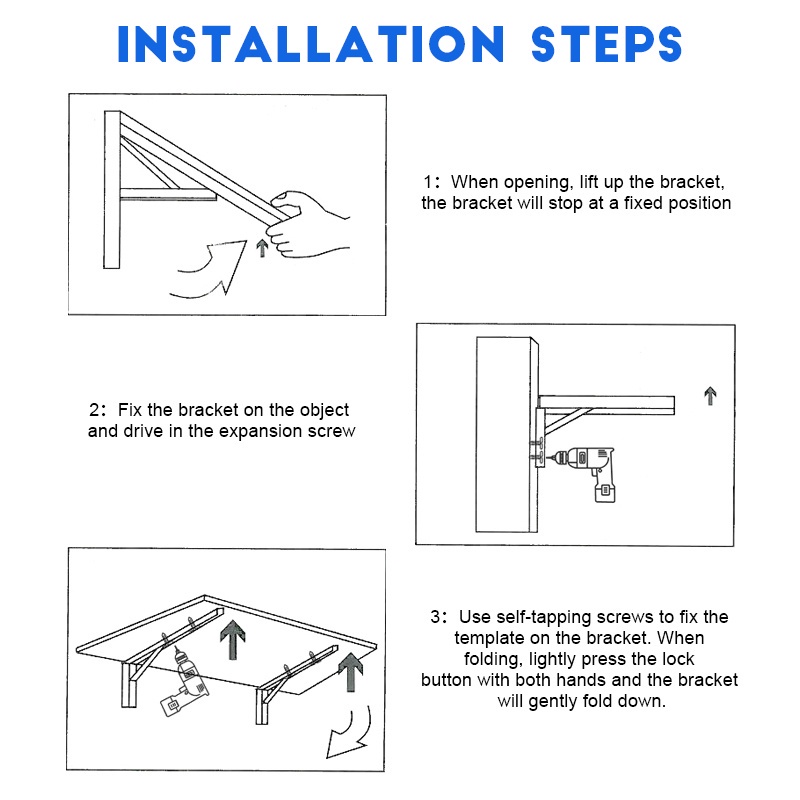 INSTALLATION STEPS

1: When opening, lift up the bracket, the bracket will stop at a fixed position

2: Fix the bracket on the object and drive in the expansion screw

3: Use self-tapping screws to fix the template on the bracket. When folding, lightly press the lock button with both hands and the bracket will gently fold down.