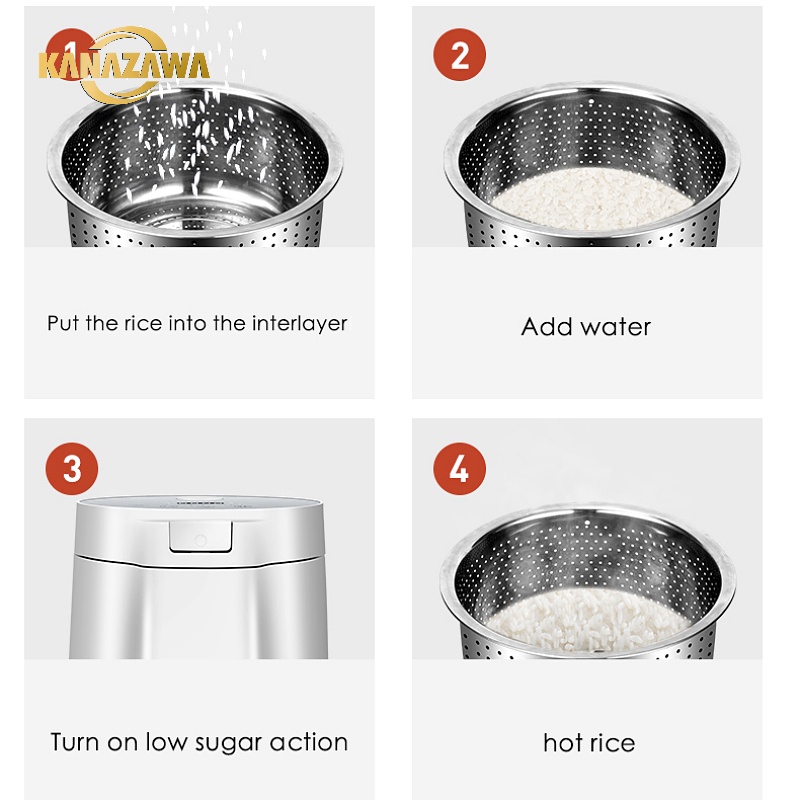 1

KANAZAWA

Put the rice into the interlayer

2

Add water

3

Turn on low sugar action

4

hot rice