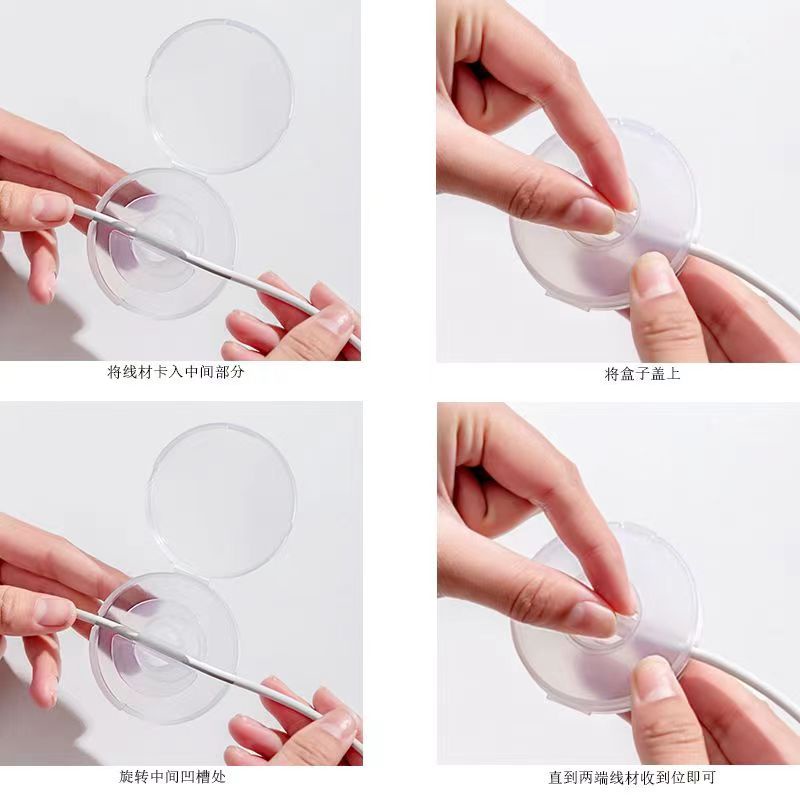 将线材卡入中间部分

将盒子盖上

旋转中间凹槽处

直到两端线材收到位即可