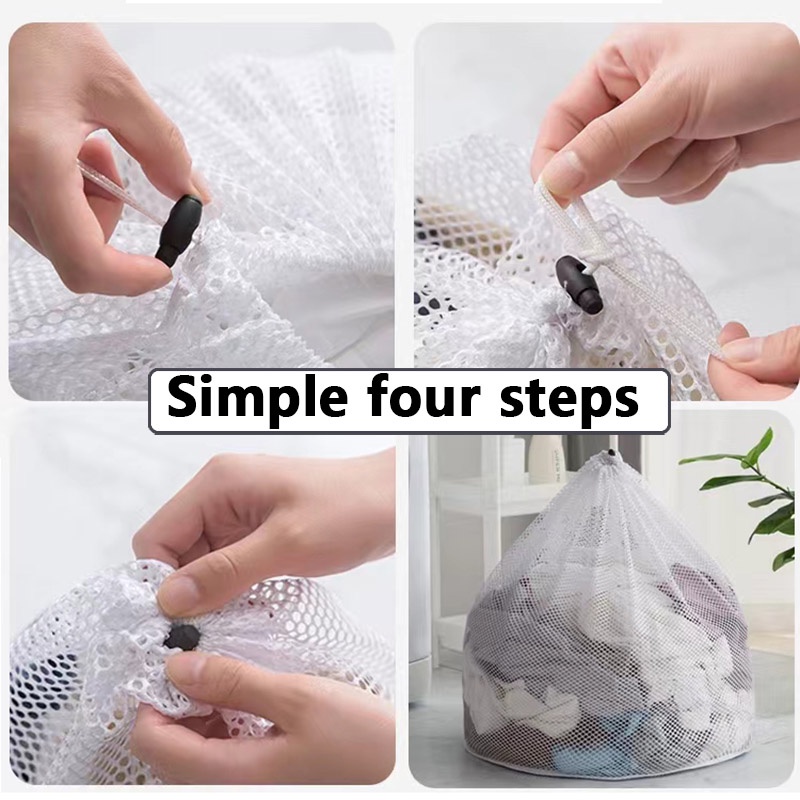 Simple four steps