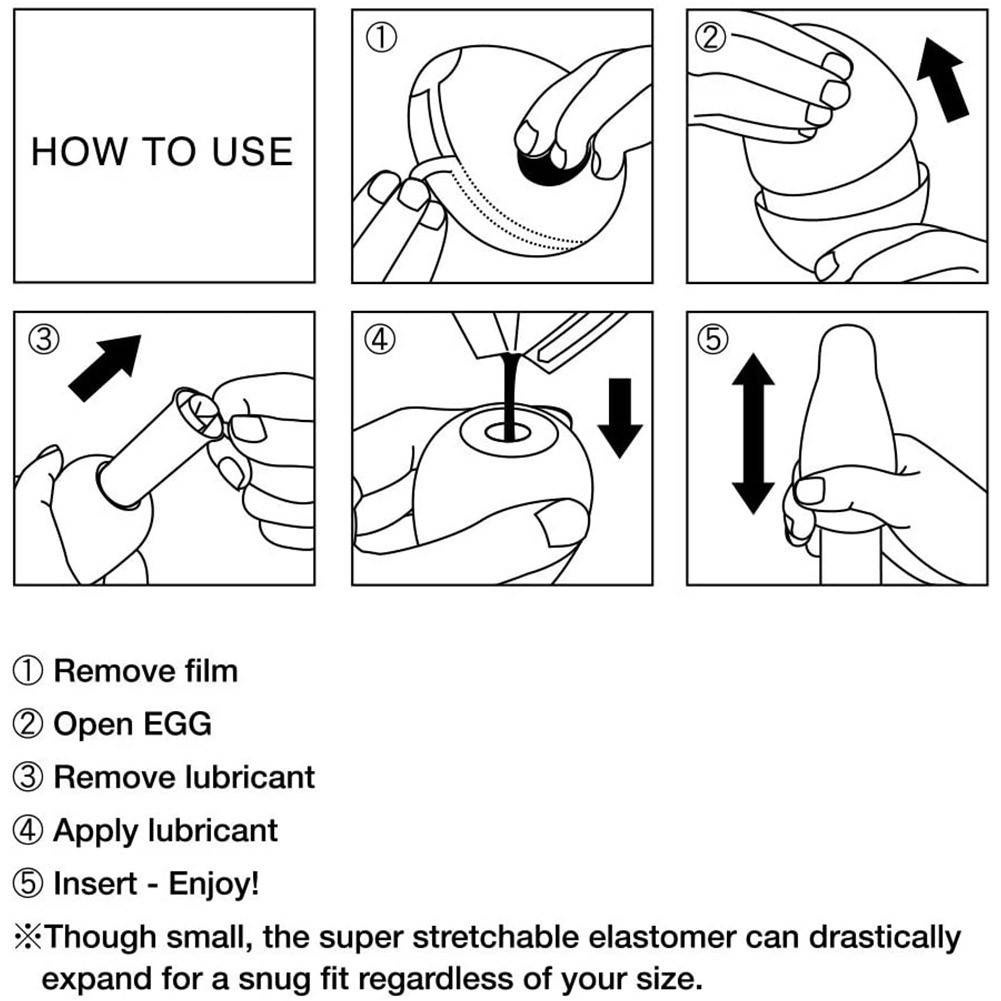 HOW TO USE

①

②

③

④

⑤

① Remove film

② Open EGG

③ Remove lubricant

④ Apply lubricant

⑤ Insert - Enjoy!

※Though small, the super stretchable elastomer can drastically expand for a snug fit regardless of your size.