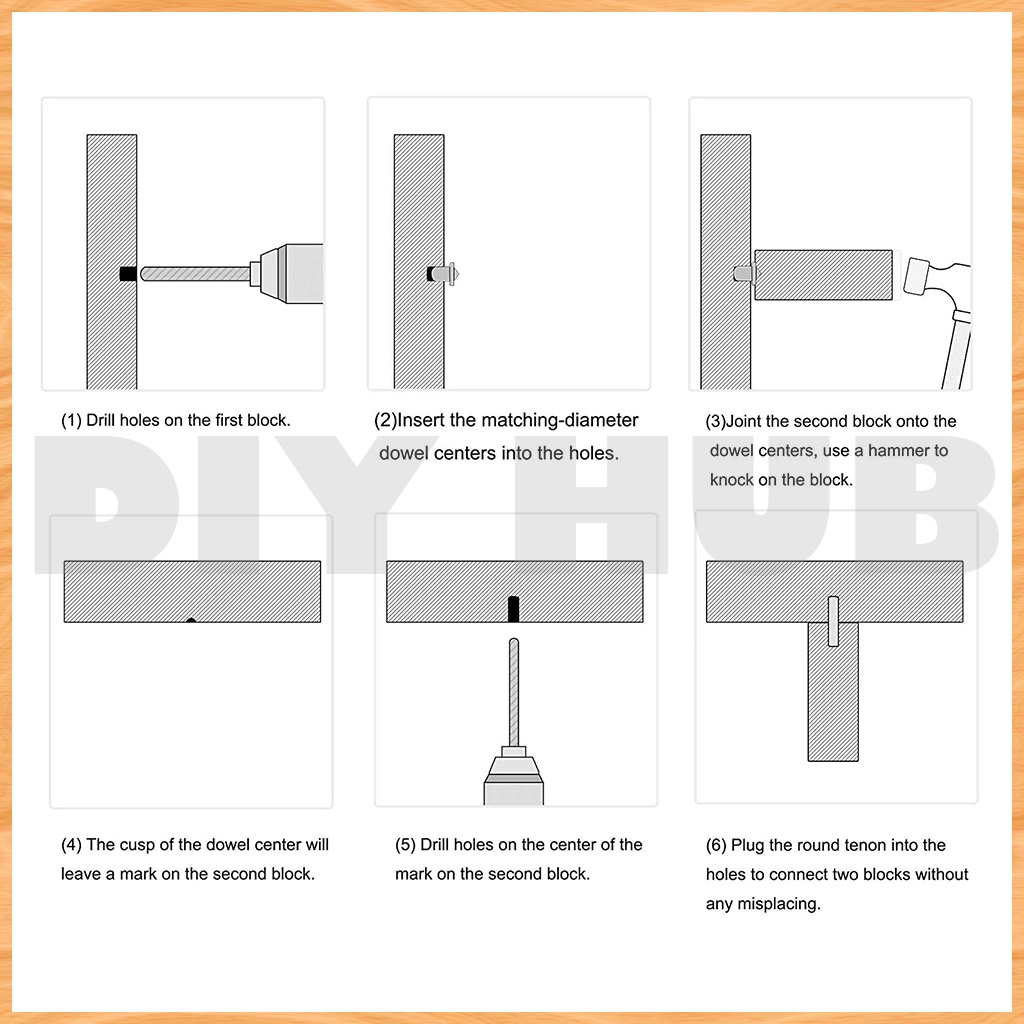 (1) Drill holes on the first block.

(2)Insert the matching-diameter dowel centers into the holes.

(3)Joint the second block onto the dowel centers, use a hammer to knock on the block.

DIY HUB

(4) The cusp of the dowel center will leave a mark on the second block.

(5) Drill holes on the center of the mark on the second block.

(6) Plug the round tenon into the holes to connect two blocks without any misplacing.