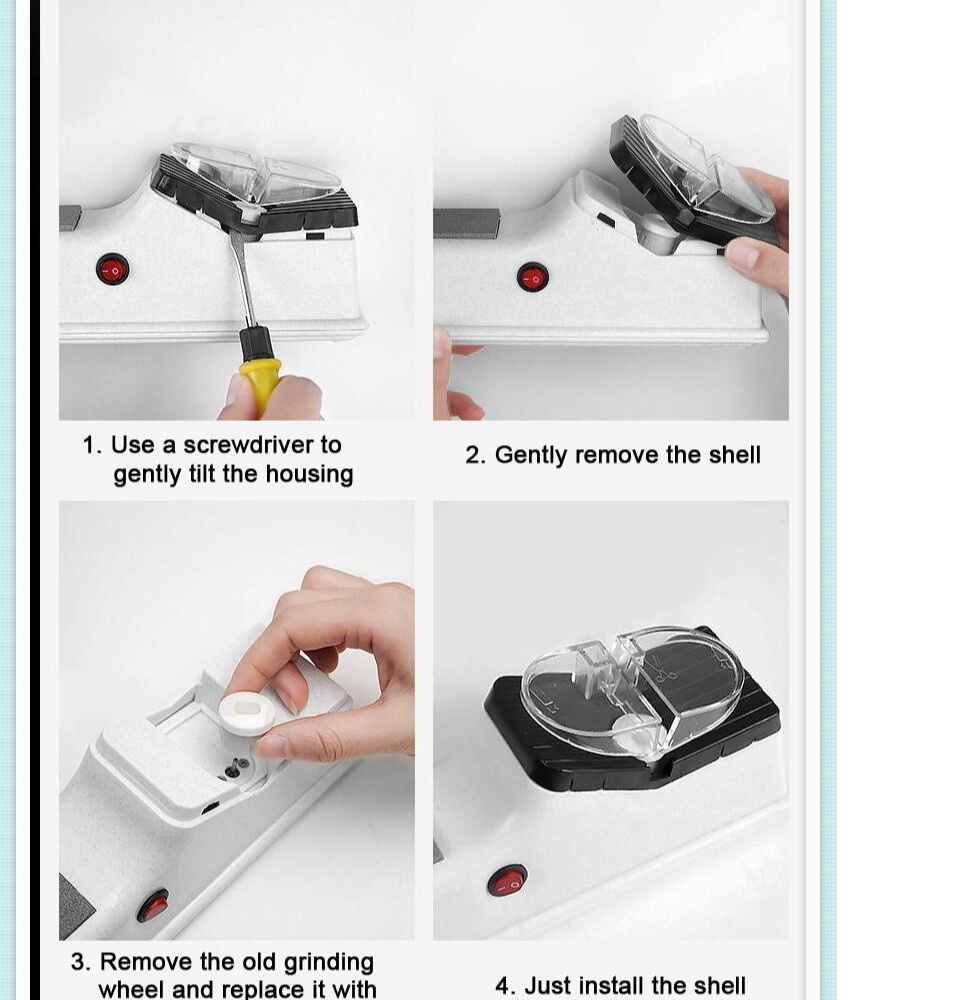 1. Use a screwdriver to gently tilt the housing

2. Gently remove the shell

3. Remove the old grinding wheel and replace it with

4. Just install the shell