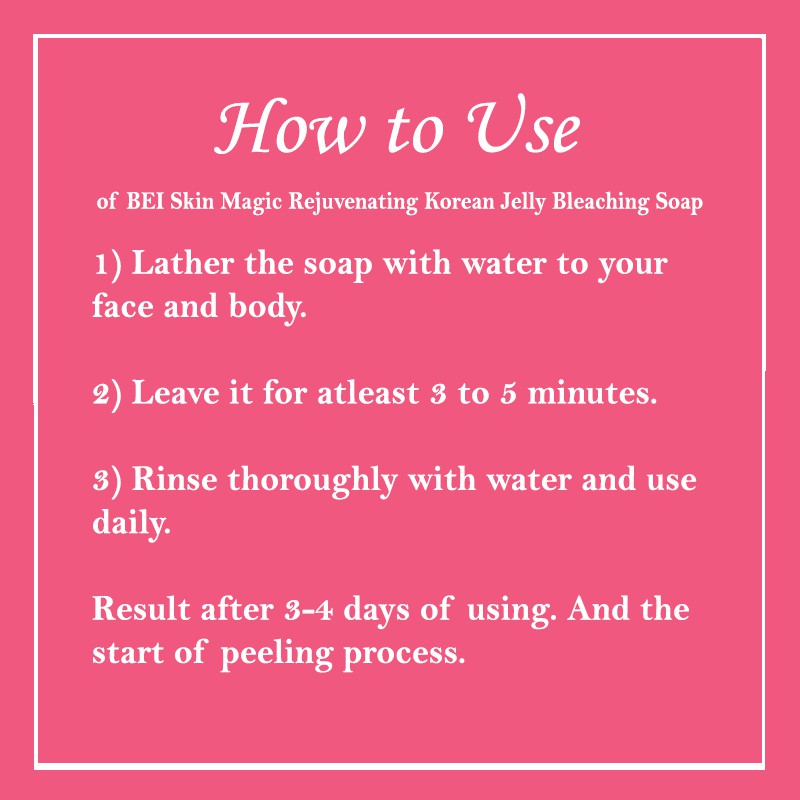 How to Use

of BEI Skin Magic Rejuvenating Korean Jelly Bleaching Soap

1) Lather the soap with water to your face and body.

2) Leave it for atleast 3 to 5 minutes.

3) Rinse thoroughly with water and use daily.

Result after 3-4 days of using. And the start of peeling process.