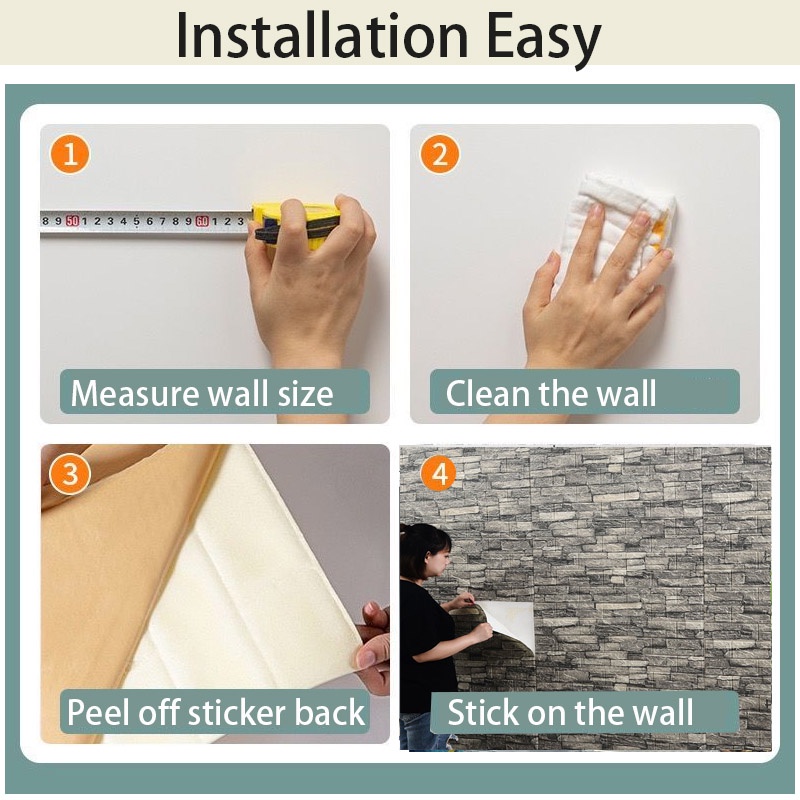 Installation Easy

1

8 9 50 1 2 3 4 5 6 7 8 9 60 1 2 3

Measure wall size

2

Clean the wall

3

Peel off sticker back

4

Stick on the wall