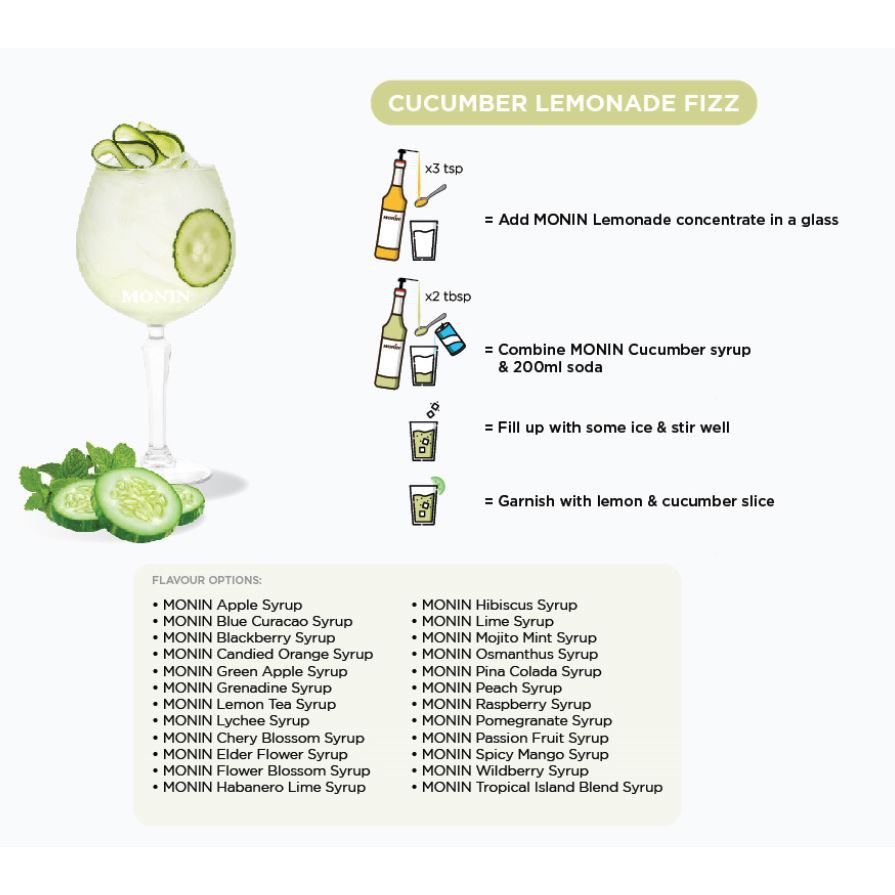 CUCUMBER LEMONADE FIZZ

MONIN

x3 tsp

= Add MONIN Lemonade concentrate in a glass

x2 tbsp

= Combine MONIN Cucumber syrup & 200ml soda

= Fill up with some ice & stir well

= Garnish with lemon & cucumber slice

FLAVOUR OPTIONS:

• MONIN Apple Syrup
• MONIN Blue Curacao Syrup
• MONIN Blackberry Syrup
• MONIN Candied Orange Syrup
• MONIN Green Apple Syrup
• MONIN Grenadine Syrup
• MONIN Lemon Tea Syrup
• MONIN Lychee Syrup
• MONIN Chery Blossom Syrup
• MONIN Elder Flower Syrup
• MONIN Flower Blossom Syrup
• MONIN Habanero Lime Syrup

• MONIN Hibiscus Syrup
• MONIN Lime Syrup
• MONIN Mojito Mint Syrup
• MONIN Osmanthus Syrup
• MONIN Pina Colada Syrup
• MONIN Peach Syrup
• MONIN Raspberry Syrup
• MONIN Pomegranate Syrup
• MONIN Passion Fruit Syrup
• MONIN Spicy Mango Syrup
• MONIN Wildberry Syrup
• MONIN Tropical Island Blend Syrup