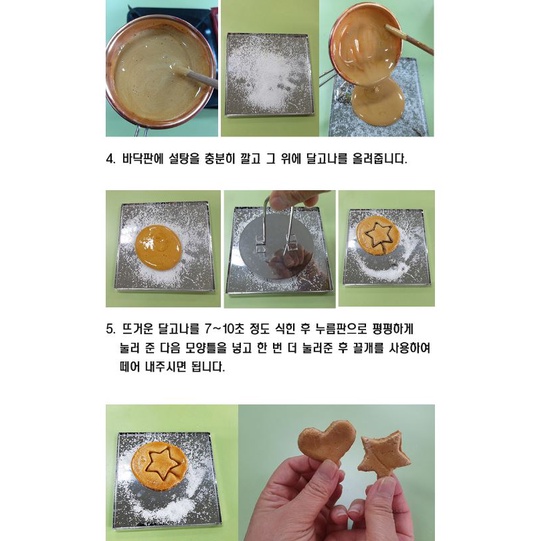 4. 바닥판에 설탕을 충분히 깔고 그 위에 달고나를 올려줍니다.

5. 뜨거운 달고나를 7~10초 정도 식힌 후 누름판으로 평평하게 눌러 준 다음 모양틀을 넣고 한 번 더 눌러준 후 끌개를 사용하여 떼어 내주시면 됩니다.