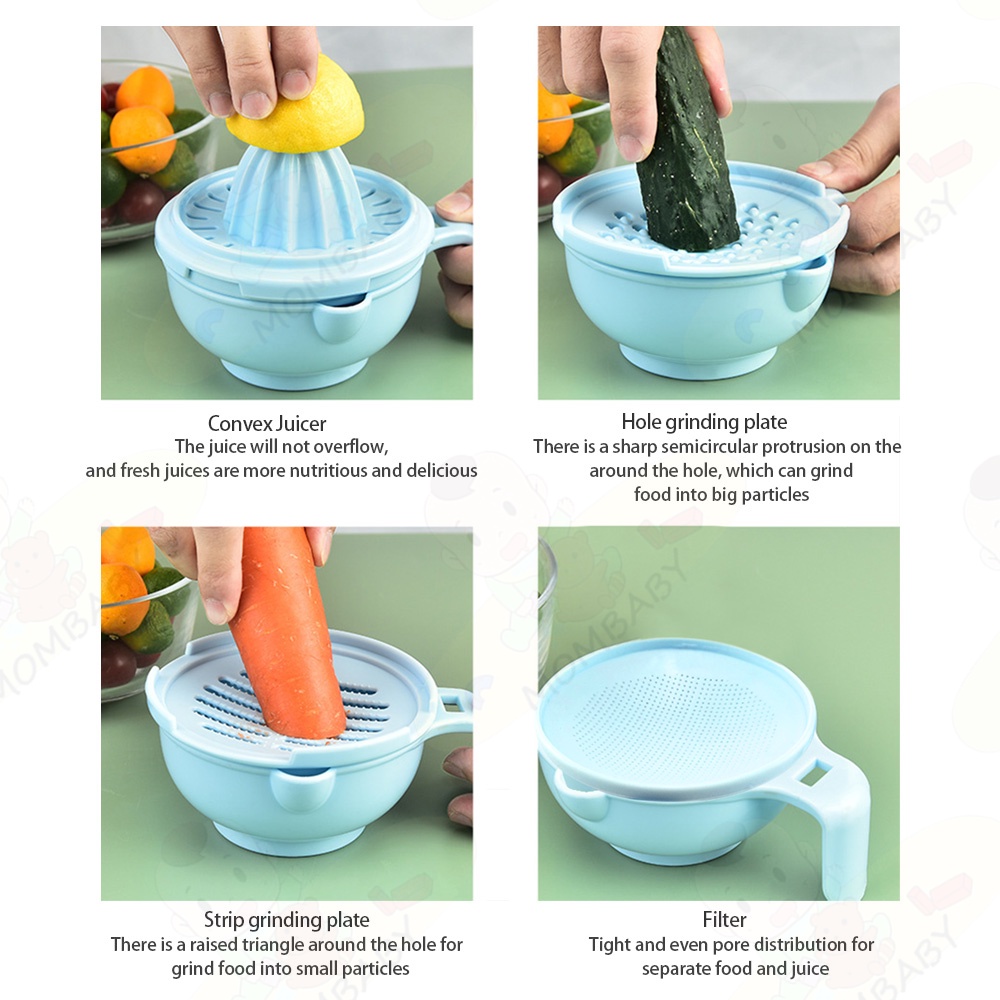 Convex Juicer
The juice will not overflow, and fresh juices are more nutritious and delicious

Hole grinding plate
There is a sharp semicircular protrusion on the around the hole, which can grind food into big particles

Strip grinding plate
There is a raised triangle around the hole for grind food into small particles

Filter
Tight and even pore distribution for separate food and juice

MOMBABY