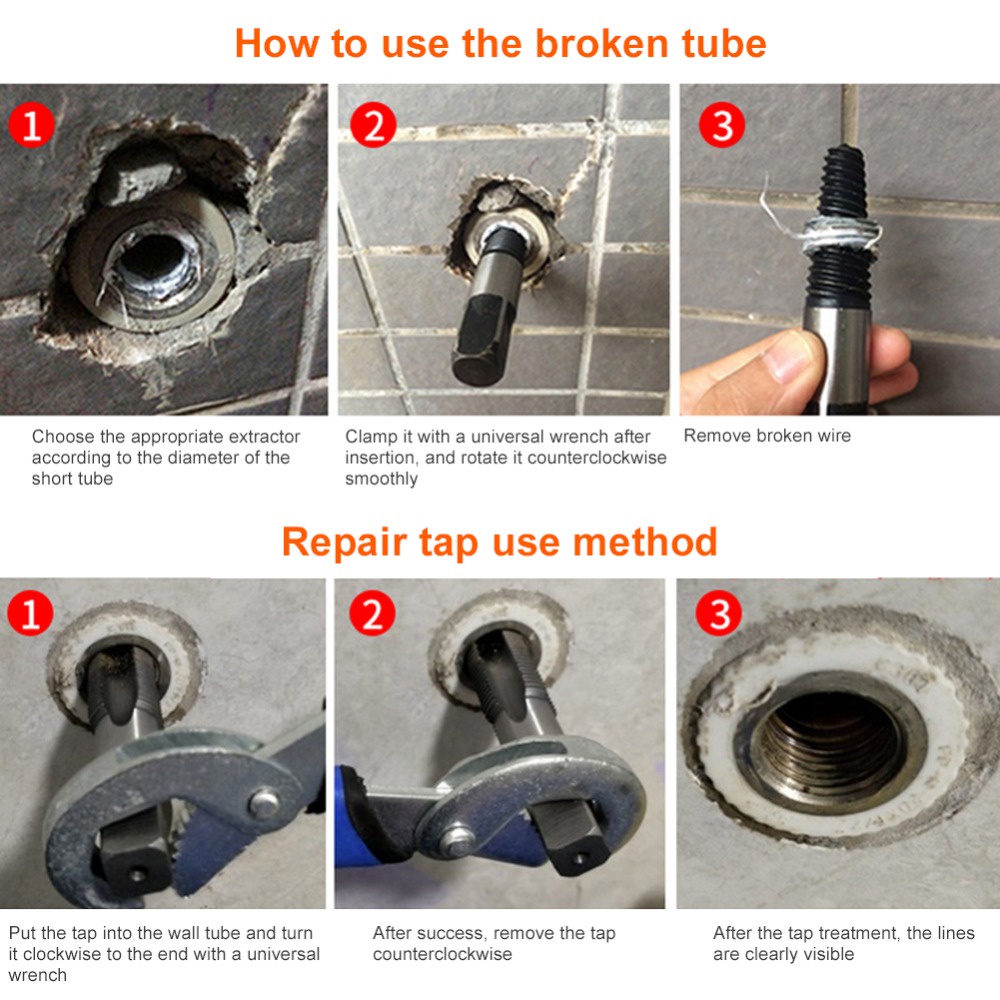 How to use the broken tube

1

Choose the appropriate extractor according to the diameter of the short tube

2

Clamp it with a universal wrench after insertion, and rotate it counterclockwise smoothly

3

Remove broken wire

Repair tap use method

1

Put the tap into the wall tube and turn it clockwise to the end with a universal wrench

2

After success, remove the tap counterclockwise

3

After the tap treatment, the lines are clearly visible