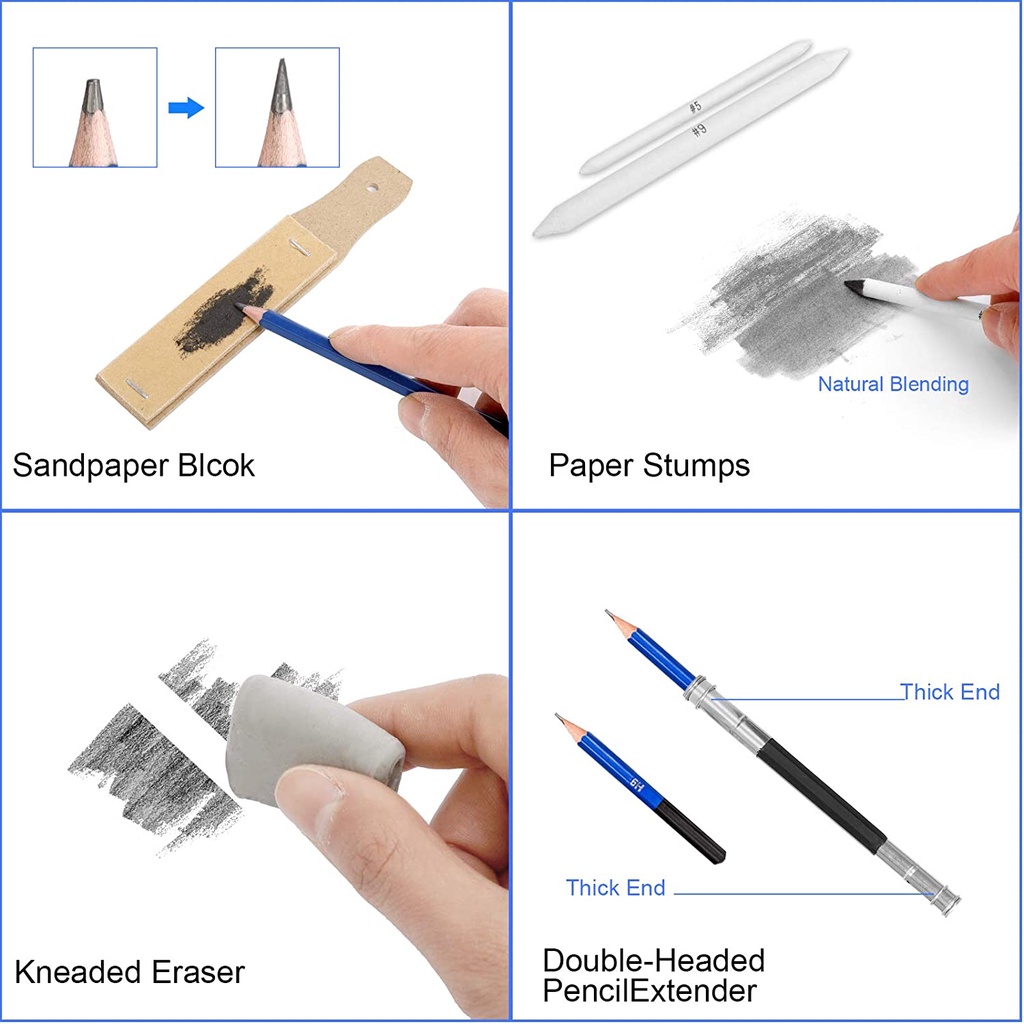 Sandpaper Blcok

#5

#9

Natural Blending

Paper Stumps

Kneaded Eraser

Thick End

6H

Thick End

Double-Headed PencilExtender