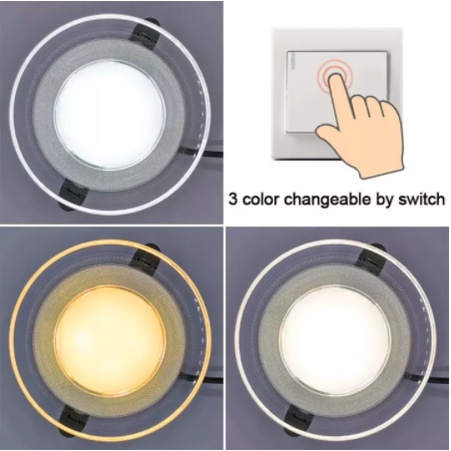 3 color changeable by switch