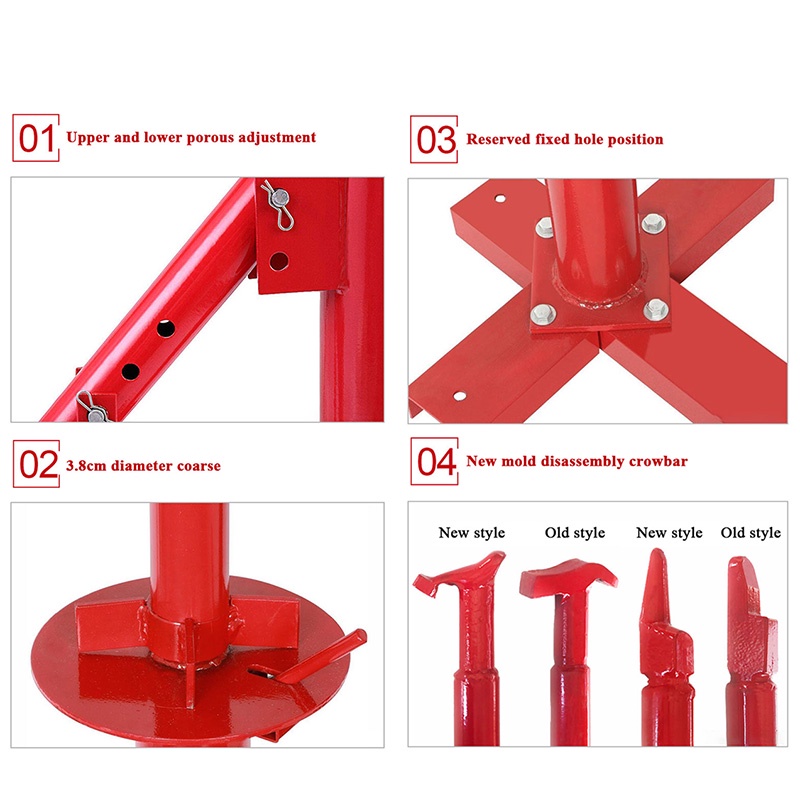 01 Upper and lower porous adjustment

02 3.8cm diameter coarse

03 Reserved fixed hole position

04 New mold disassembly crowbar

New style Old style New style Old style