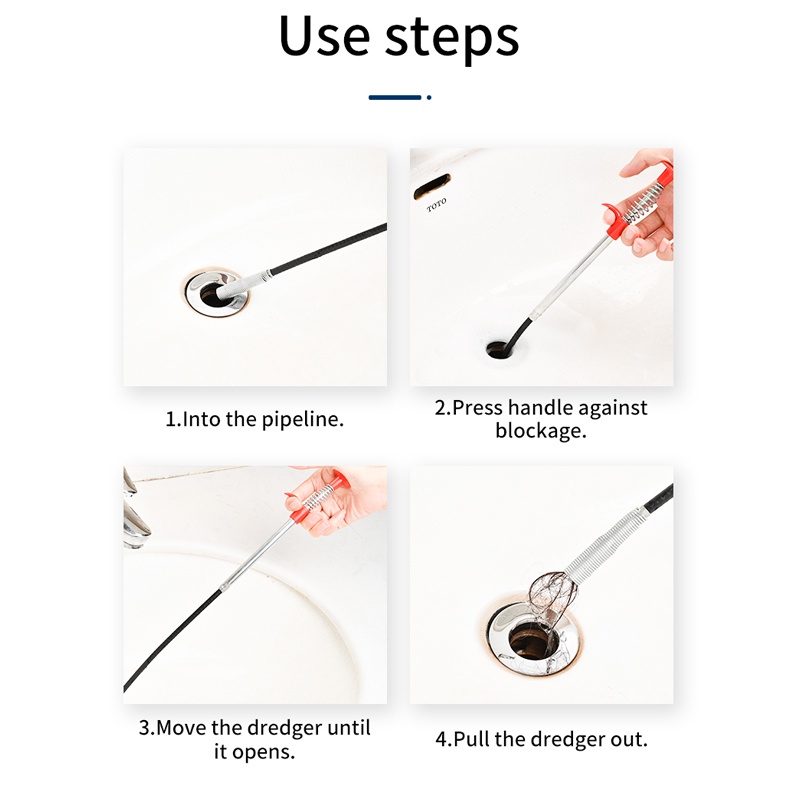 Use steps

TOTO

1.Into the pipeline.

2.Press handle against blockage.

3.Move the dredger until it opens.

4.Pull the dredger out.