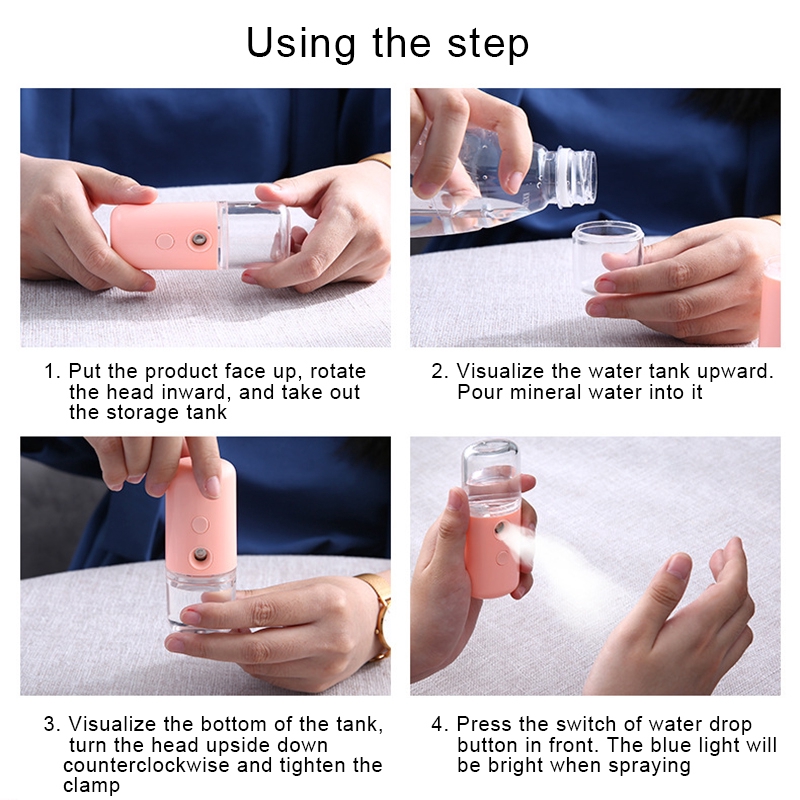 Using the step

1. Put the product face up, rotate the head inward, and take out the storage tank

2. Visualize the water tank upward. Pour mineral water into it

3. Visualize the bottom of the tank, turn the head upside down counterclockwise and tighten the clamp

4. Press the switch of water drop button in front. The blue light will be bright when spraying