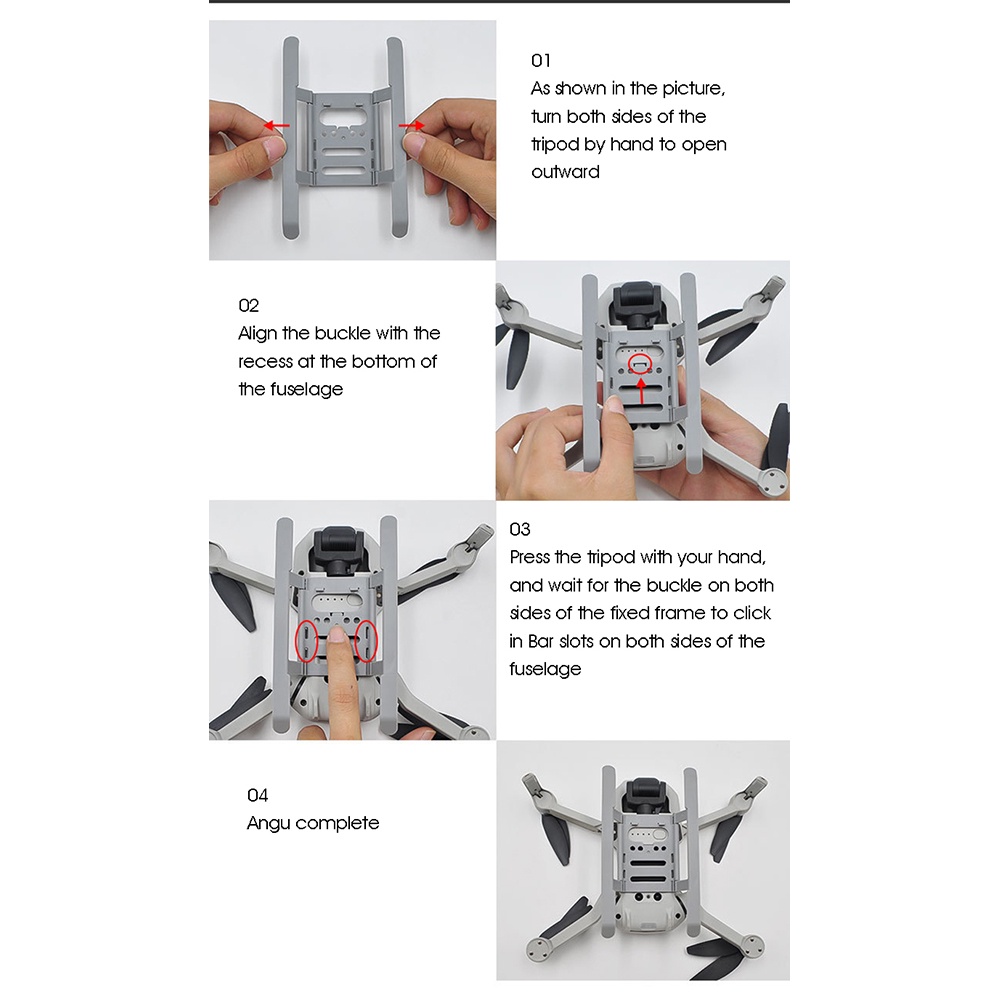 01
As shown in the picture, turn both sides of the tripod by hand to open outward

02
Align the buckle with the recess at the bottom of the fuselage

03
Press the tripod with your hand, and wait for the buckle on both sides of the fixed frame to click in Bar slots on both sides of the fuselage

04
Angu complete