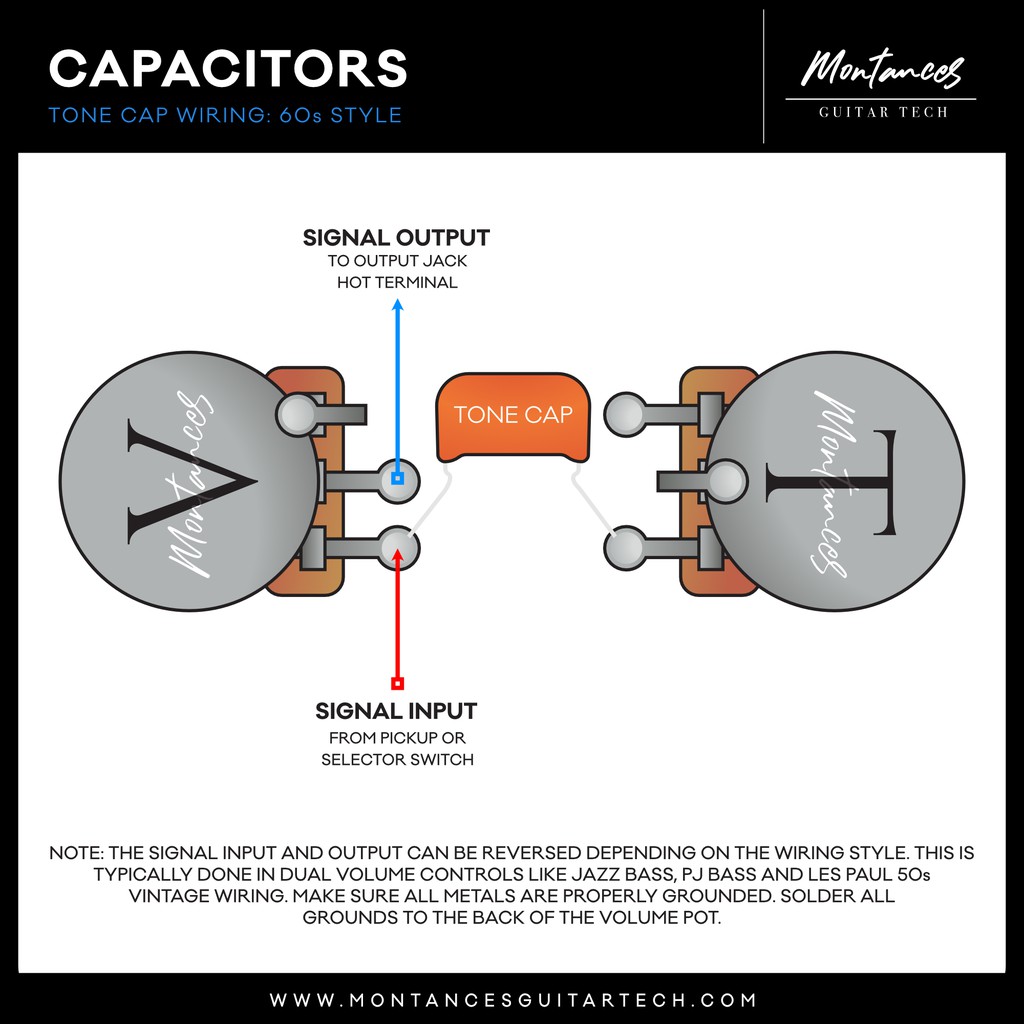 CAPACITORS
TONE CAP WIRING: 60s STYLE

Montances
GUITAR TECH

SIGNAL OUTPUT
TO OUTPUT JACK
HOT TERMINAL

V
Montances

TONE CAP

T
Montances

SIGNAL INPUT
FROM PICKUP OR
SELECTOR SWITCH

NOTE: THE SIGNAL INPUT AND OUTPUT CAN BE REVERSED DEPENDING ON THE WIRING STYLE. THIS IS TYPICALLY DONE IN DUAL VOLUME CONTROLS LIKE JAZZ BASS, PJ BASS AND LES PAUL 50s VINTAGE WIRING. MAKE SURE ALL METALS ARE PROPERLY GROUNDED. SOLDER ALL GROUNDS TO THE BACK OF THE VOLUME POT.

WWW.MONTANCESGUITARTECH.COM