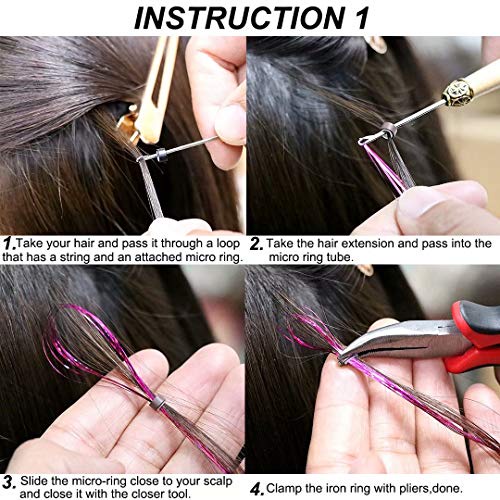 INSTRUCTION 1

1. Take your hair and pass it through a loop that has a string and an attached micro ring.

2. Take the hair extension and pass into the micro ring tube.

3. Slide the micro-ring close to your scalp and close it with the closer tool.

4. Clamp the iron ring with pliers,done.