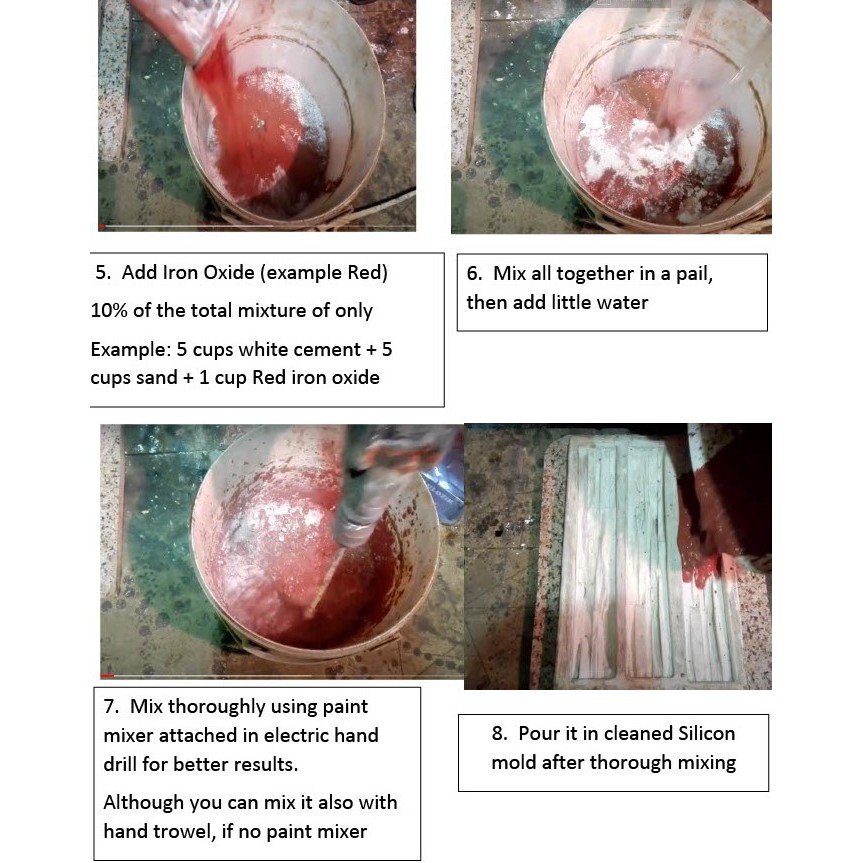 5. Add Iron Oxide (example Red)

10% of the total mixture of only

Example: 5 cups white cement + 5 cups sand + 1 cup Red iron oxide

6. Mix all together in a pail, then add little water

7. Mix thoroughly using paint mixer attached in electric hand drill for better results.

Although you can mix it also with hand trowel, if no paint mixer

8. Pour it in cleaned Silicon mold after thorough mixing