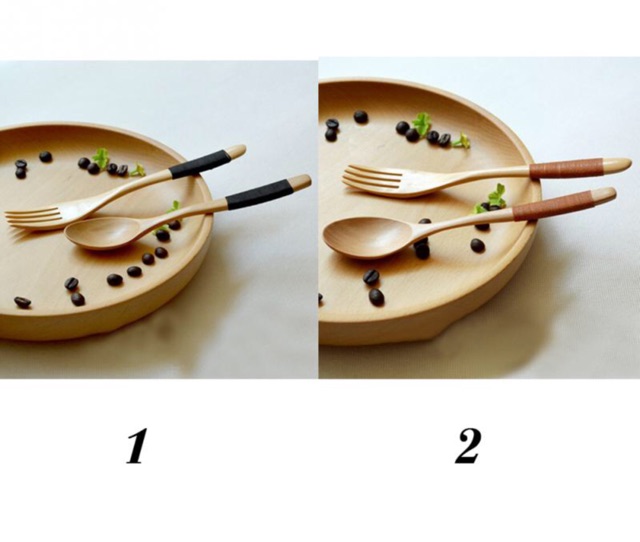 1

2