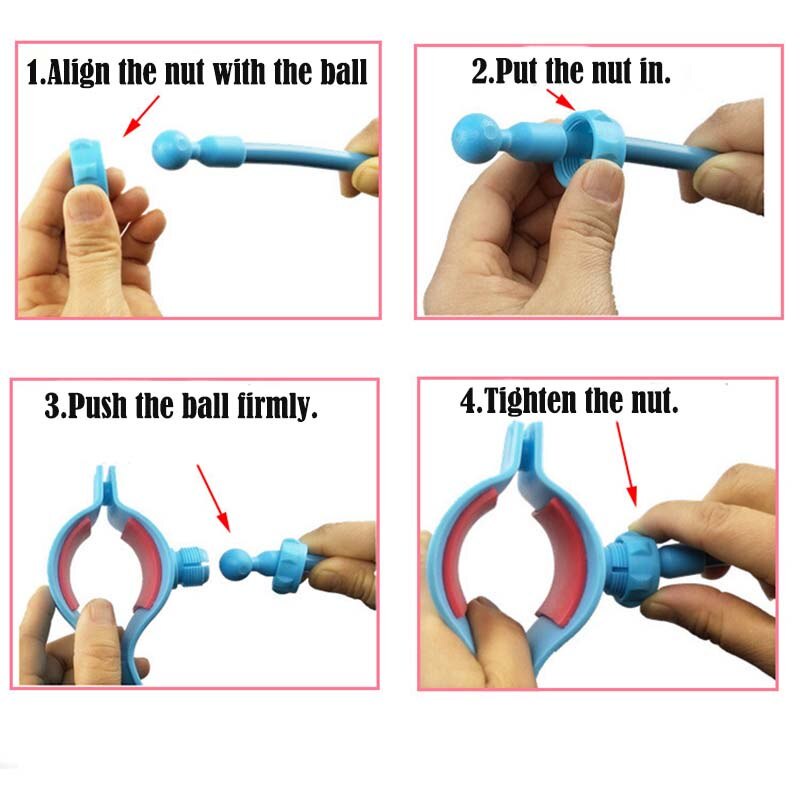 1.Align the nut with the ball

2.Put the nut in.

3.Push the ball firmly.

4.Tighten the nut.