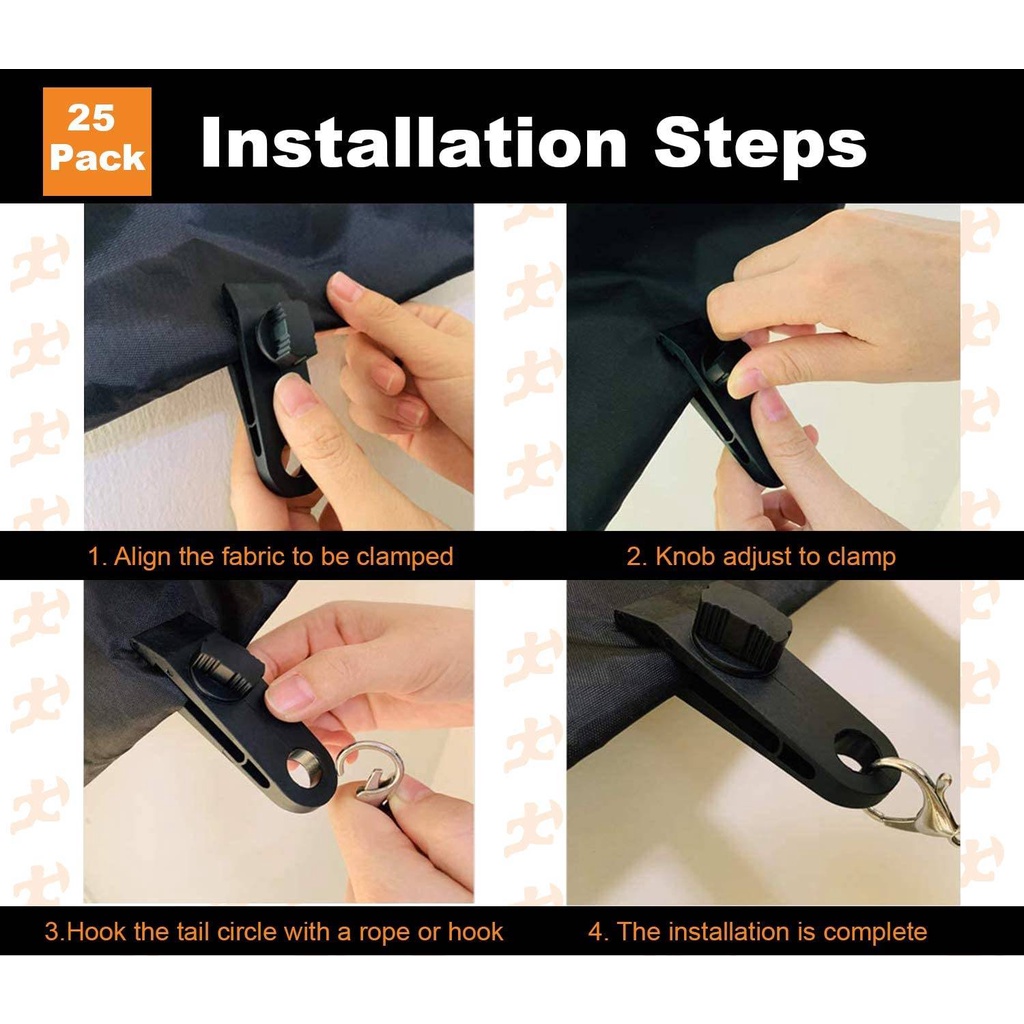 25 Pack

Installation Steps

1. Align the fabric to be clamped

2. Knob adjust to clamp

3.Hook the tail circle with a rope or hook

4. The installation is complete