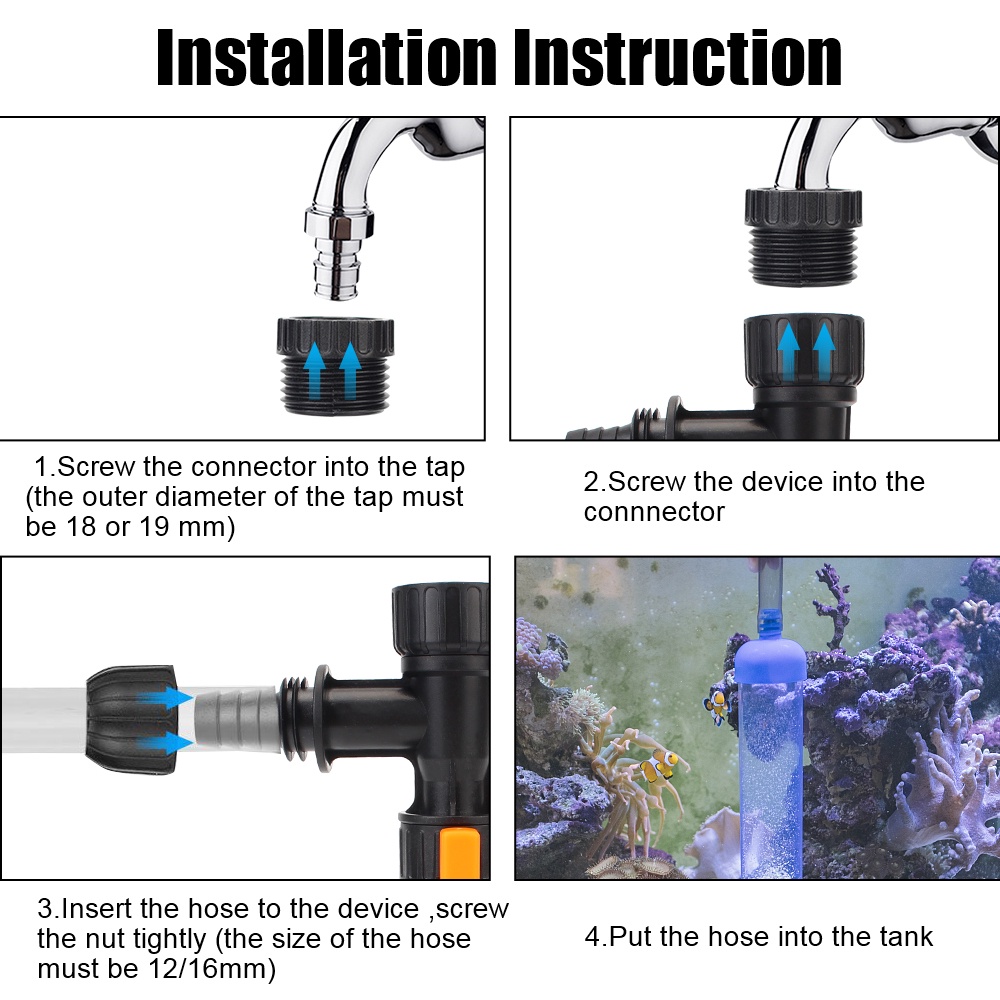 Installation Instruction

1.Screw the connector into the tap (the outer diameter of the tap must be 18 or 19 mm)

2.Screw the device into the connnector

3.Insert the hose to the device ,screw the nut tightly (the size of the hose must be 12/16mm)

4.Put the hose into the tank