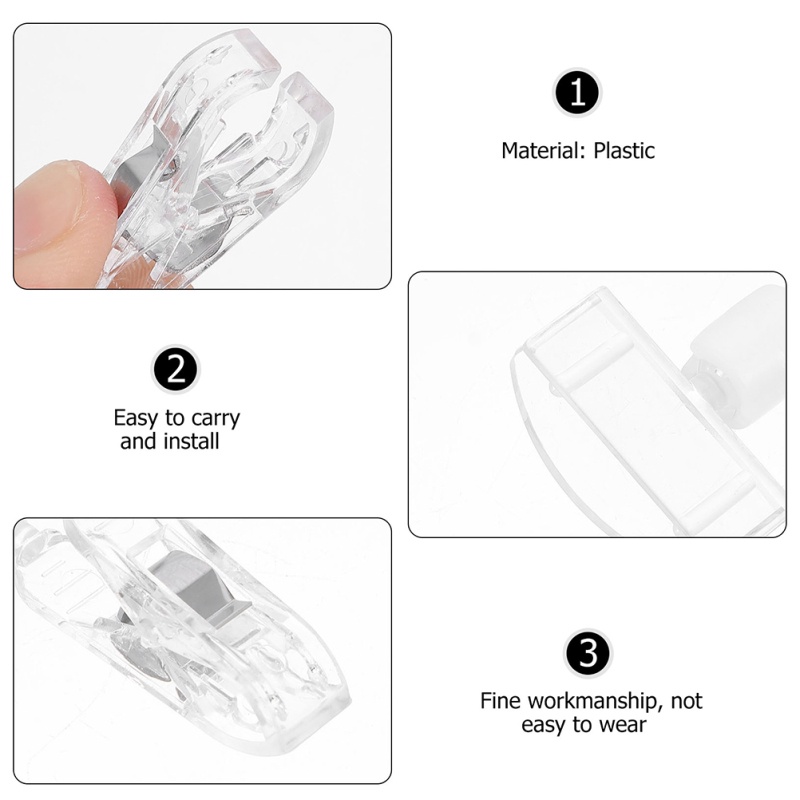 1

Material: Plastic

2

Easy to carry and install

3

Fine workmanship, not easy to wear