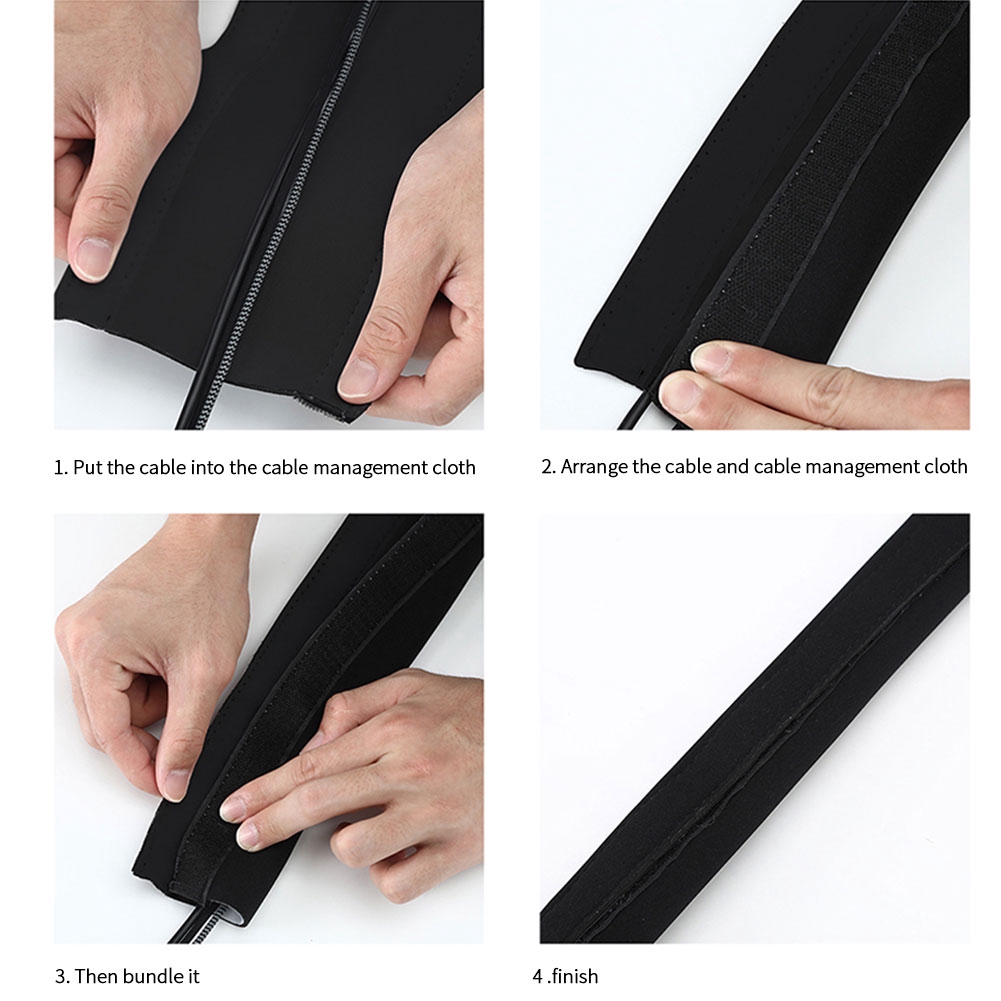 1. Put the cable into the cable management cloth

2. Arrange the cable and cable management cloth

3. Then bundle it

4 .finish